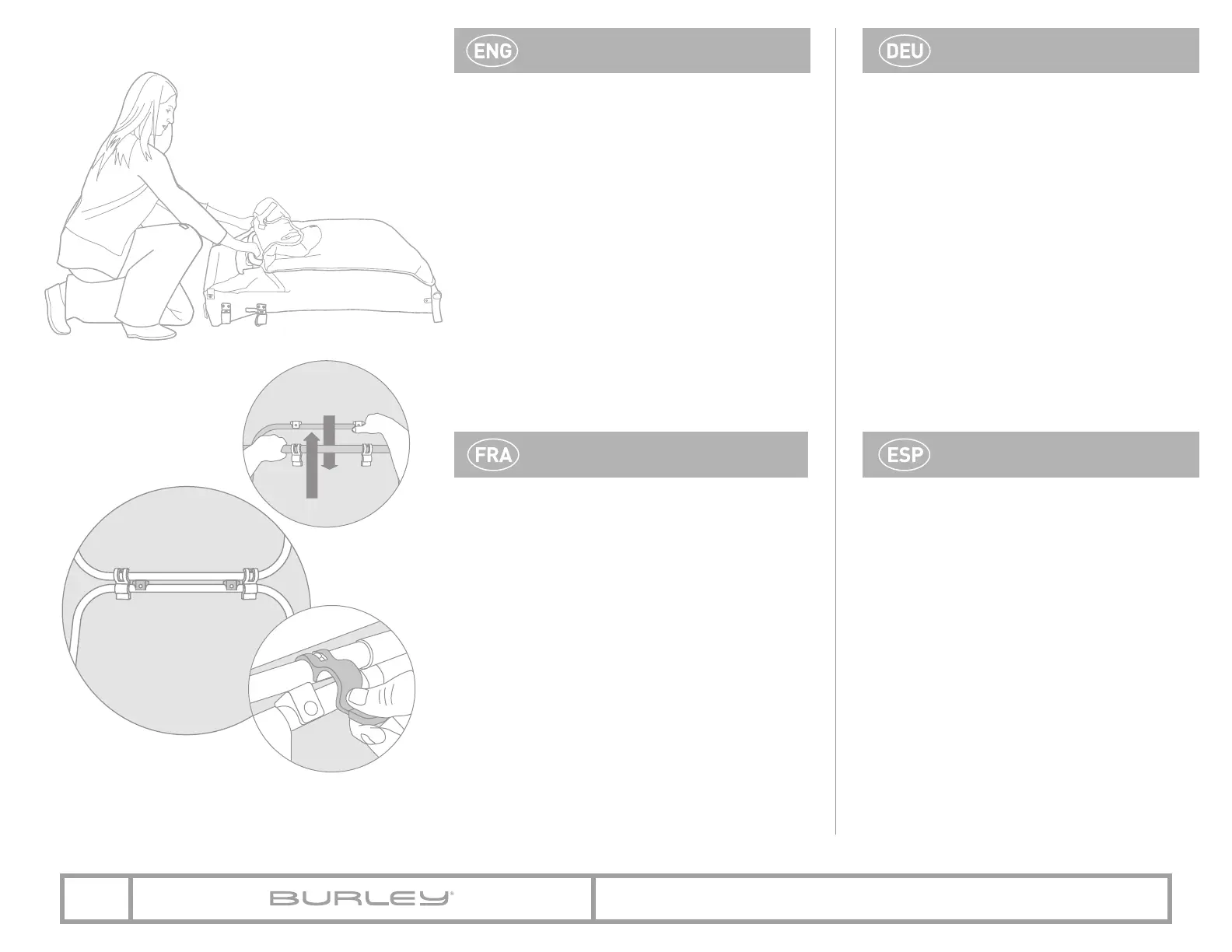 ENG

DEU

FRA

ESP

BURLEY®