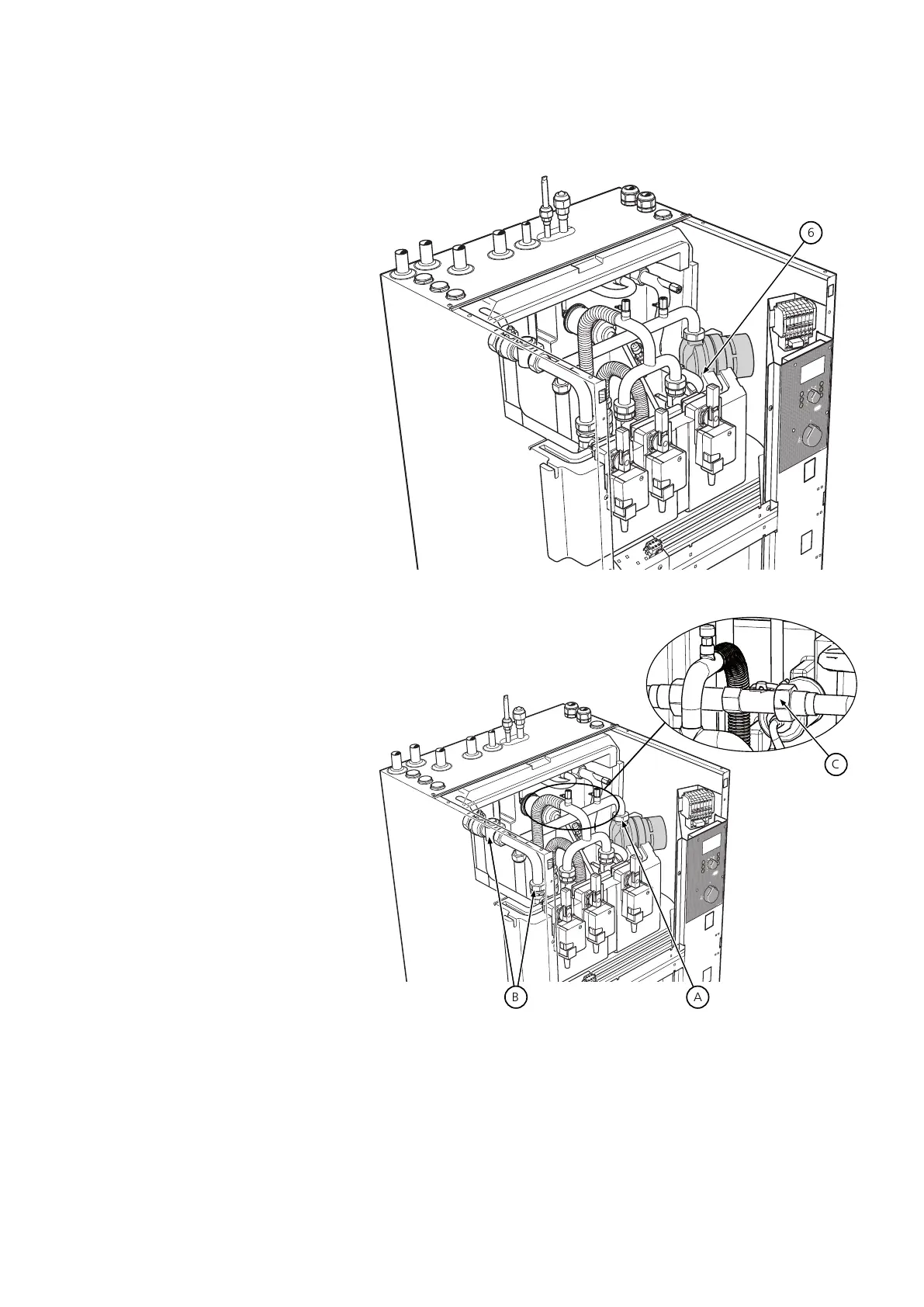 6

C

B

A