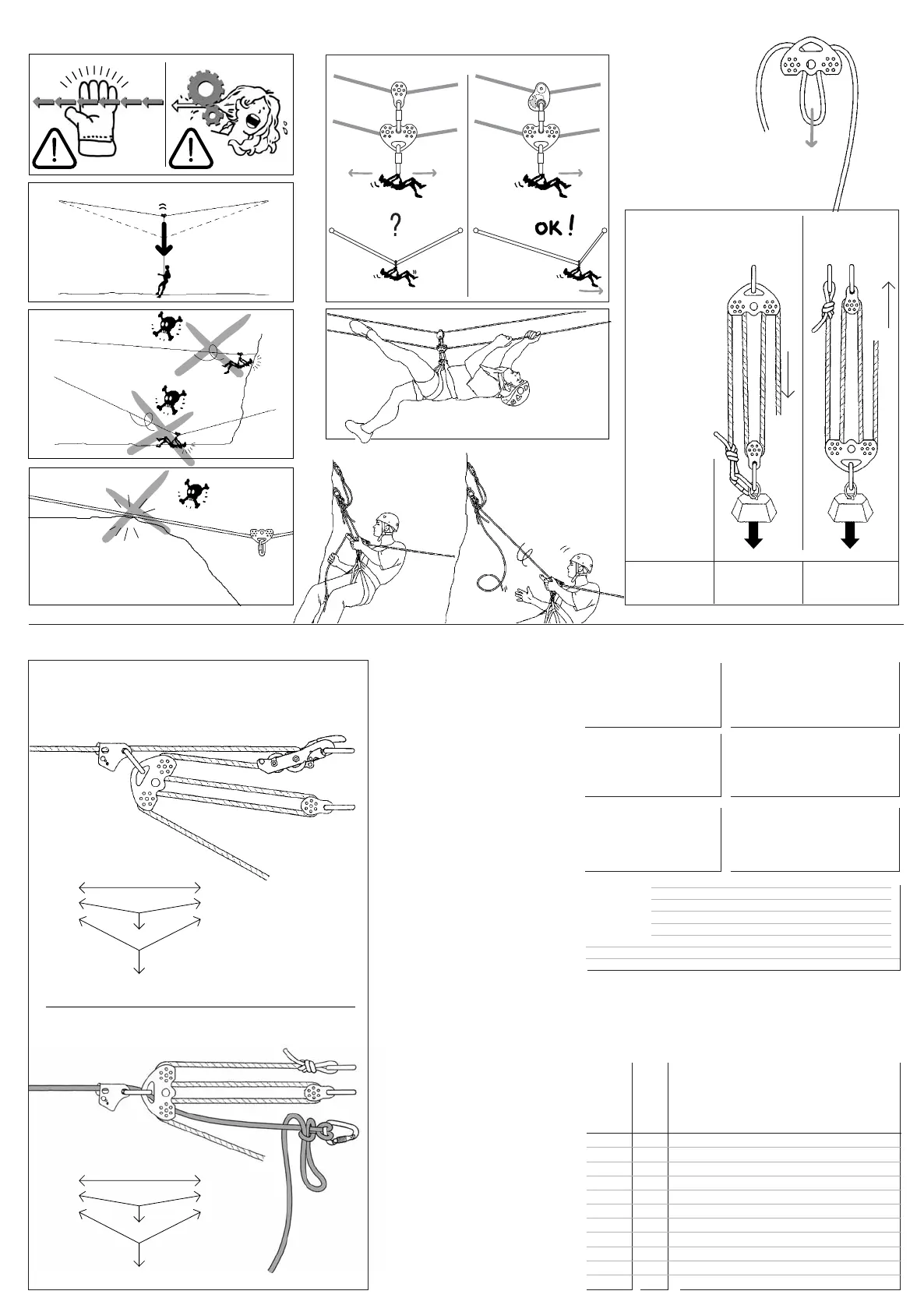 ?

OK !