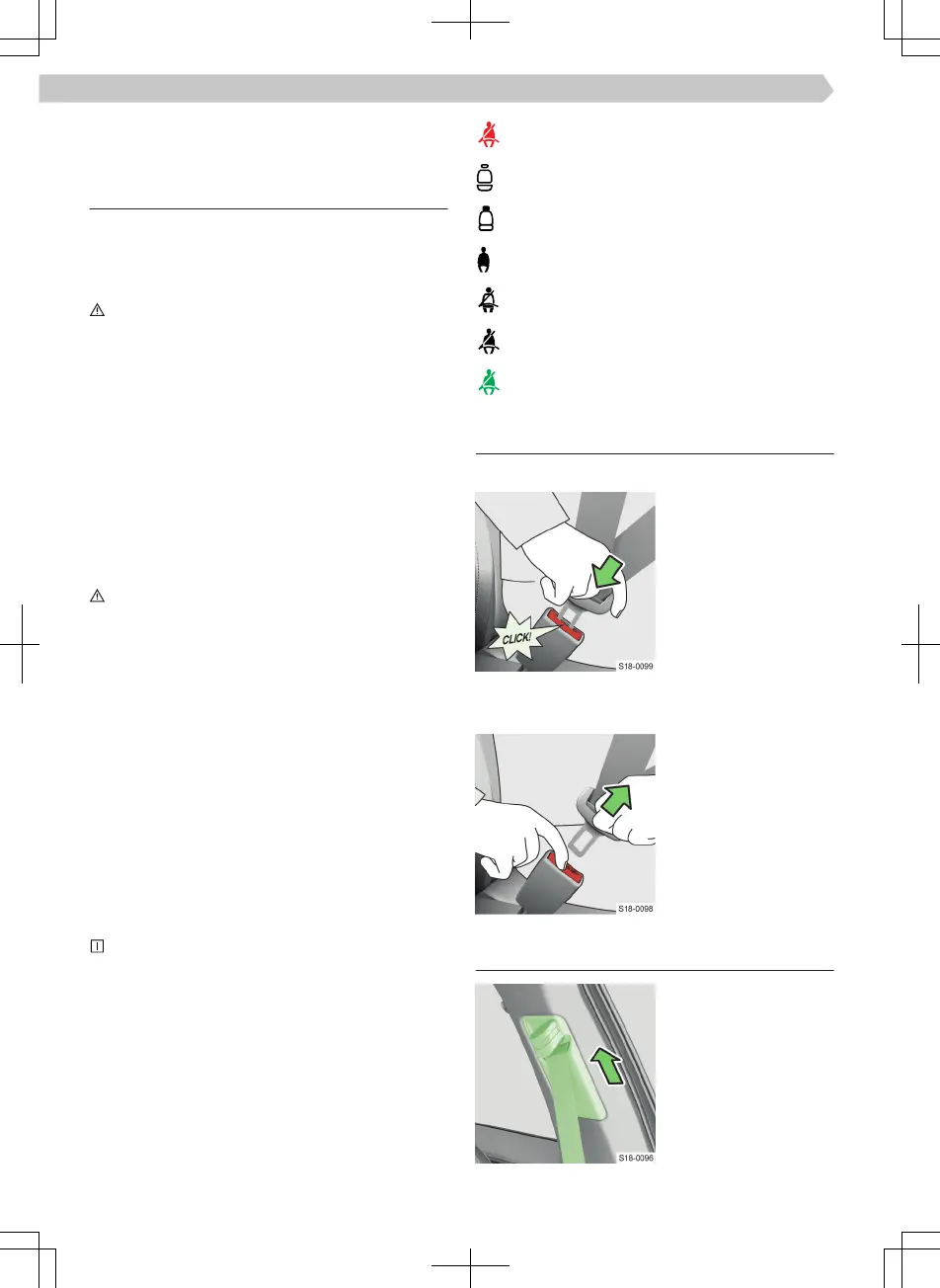 CLICK!

S18-0099

S18-0098

S18-0096