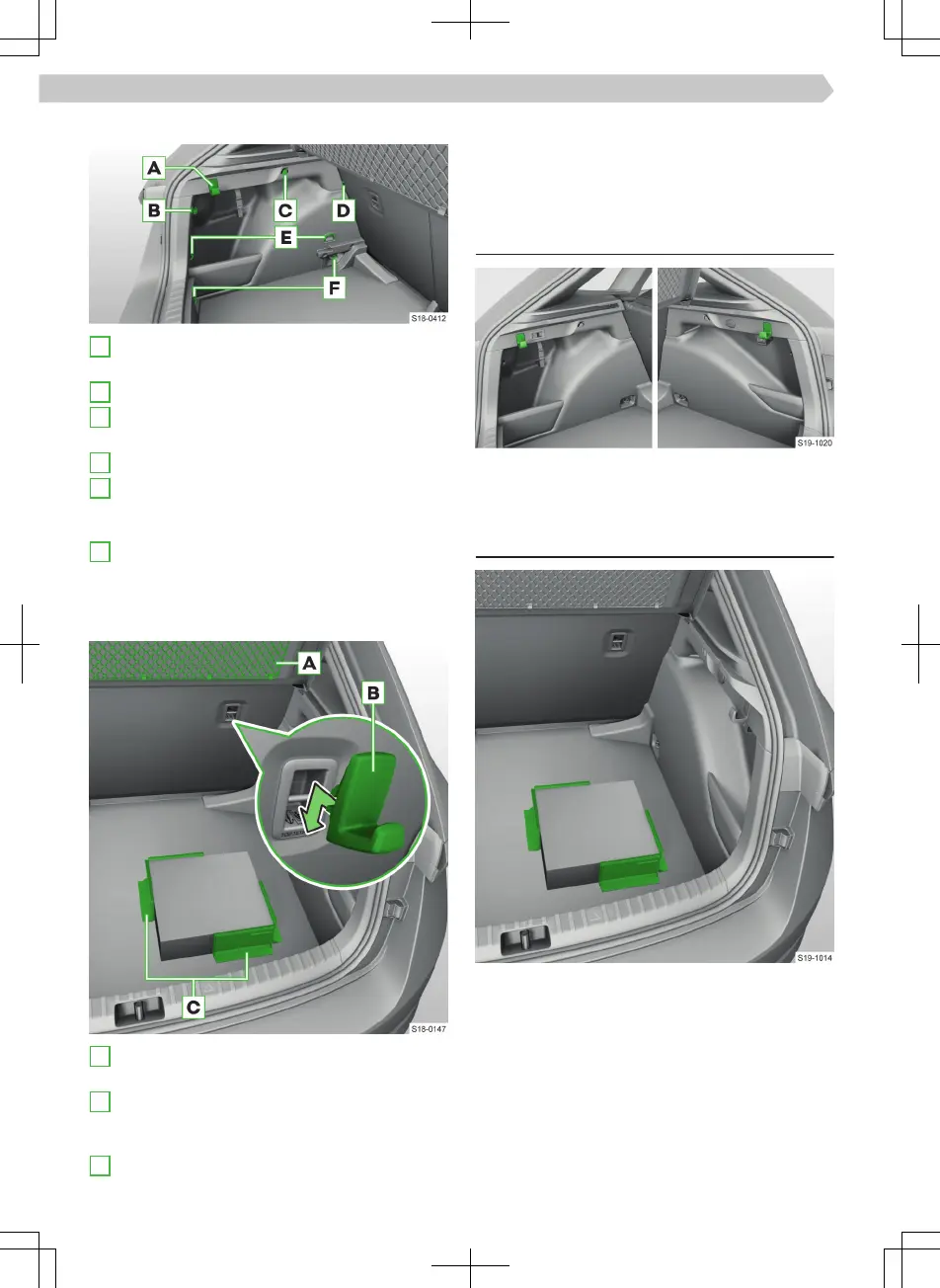 A
B
C
D
E
F
S18-0412

S19-1020

A
B
C
S18-0147

S19-1014