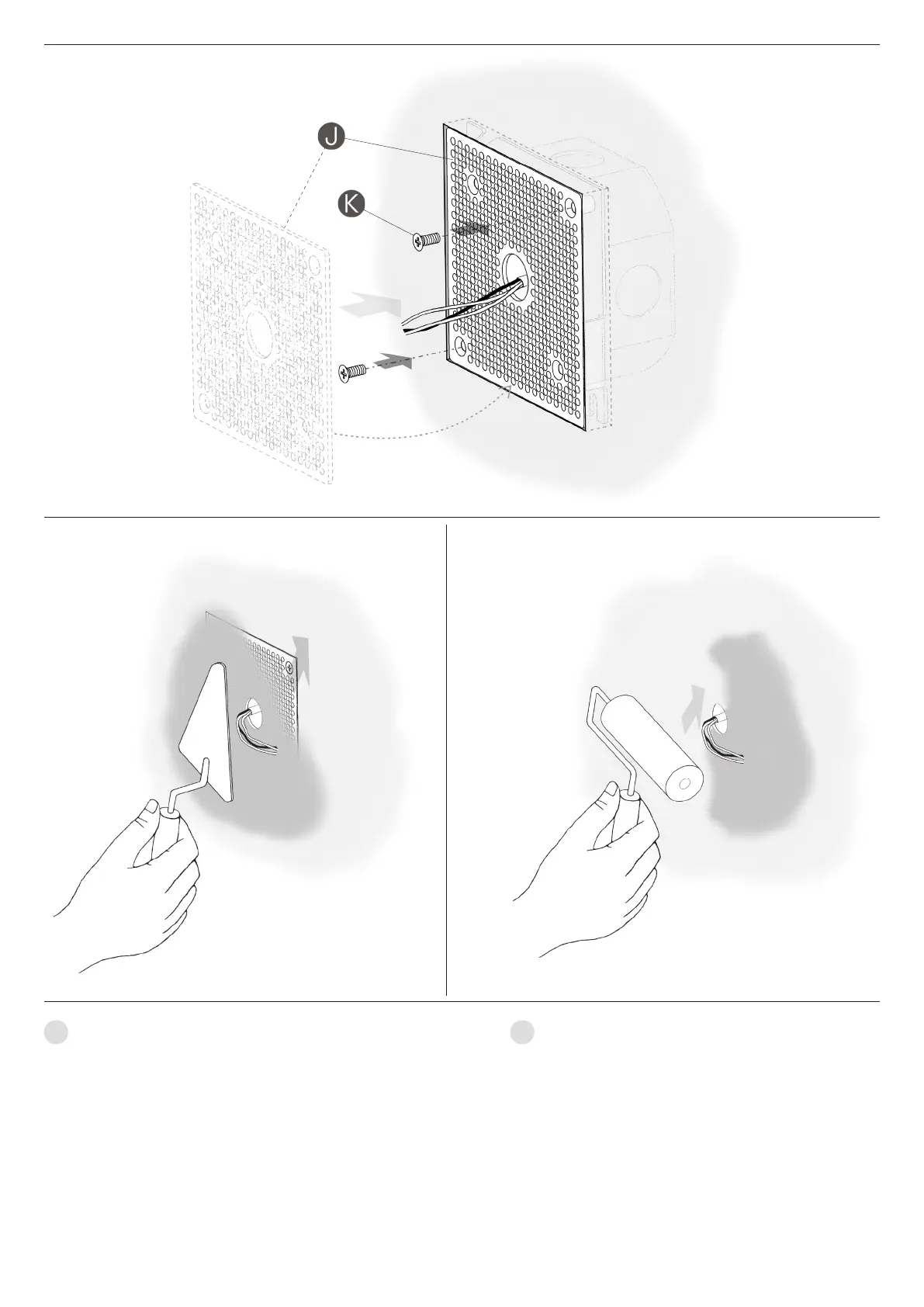 J

K