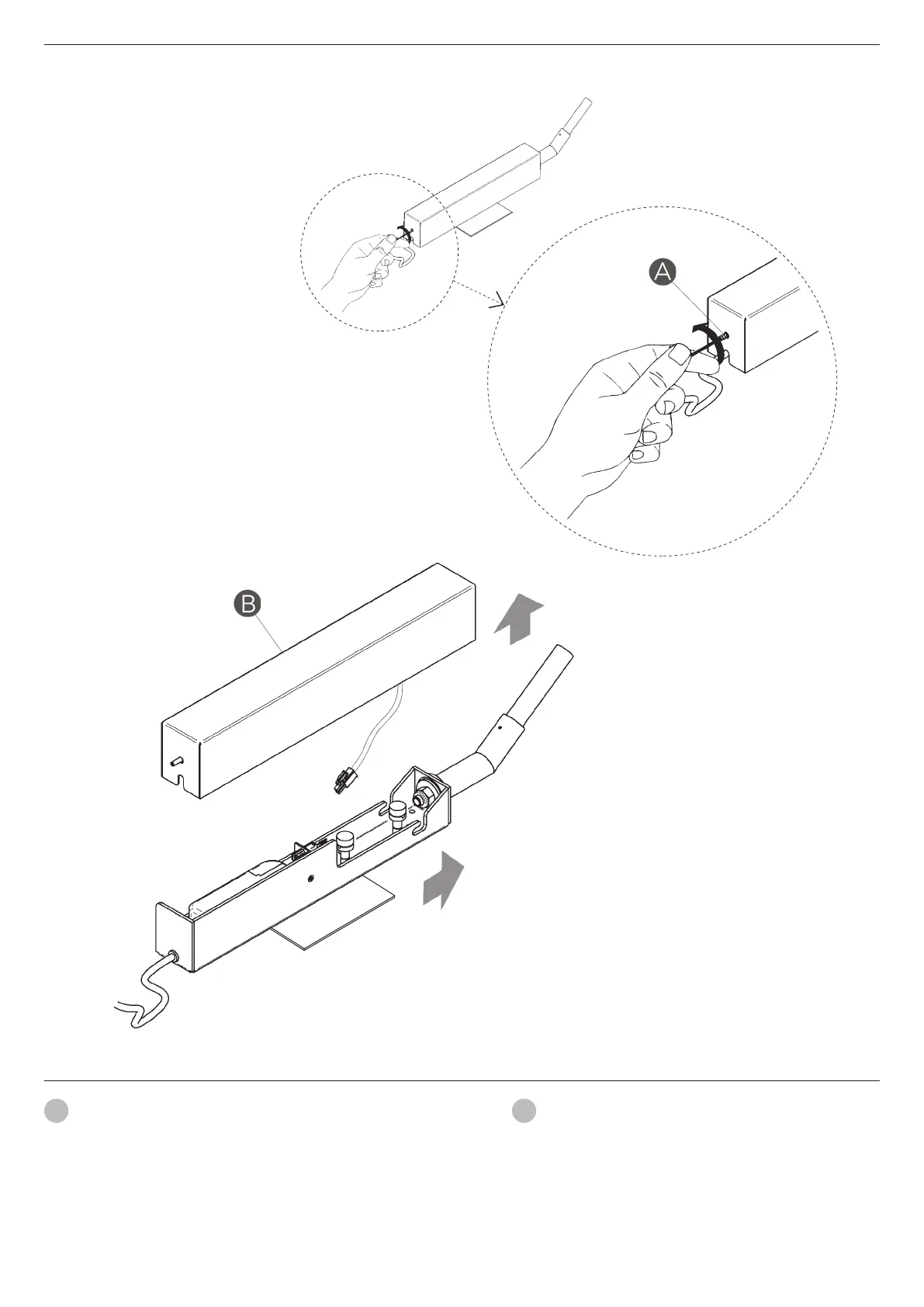 A

B