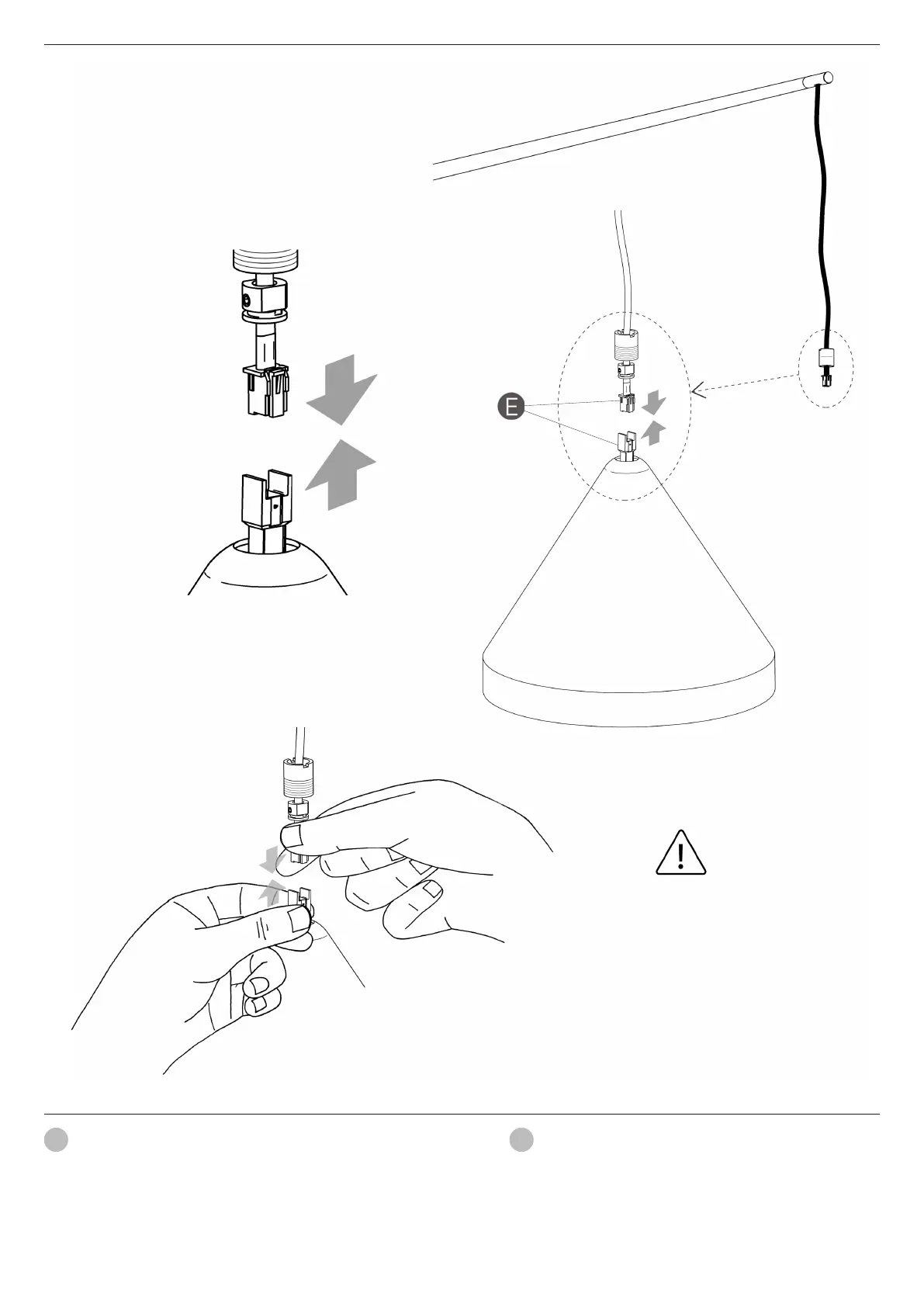 E