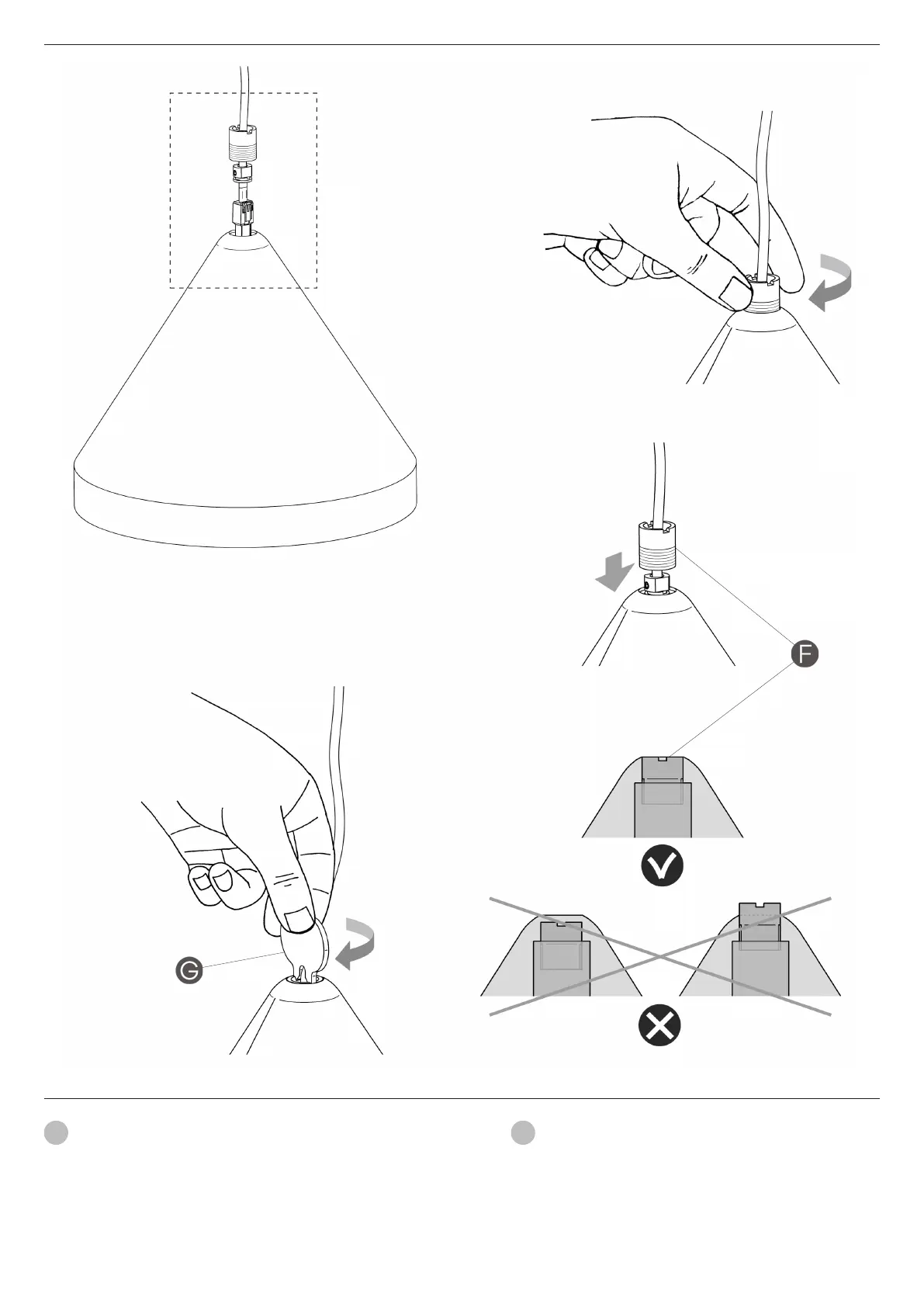 F

G