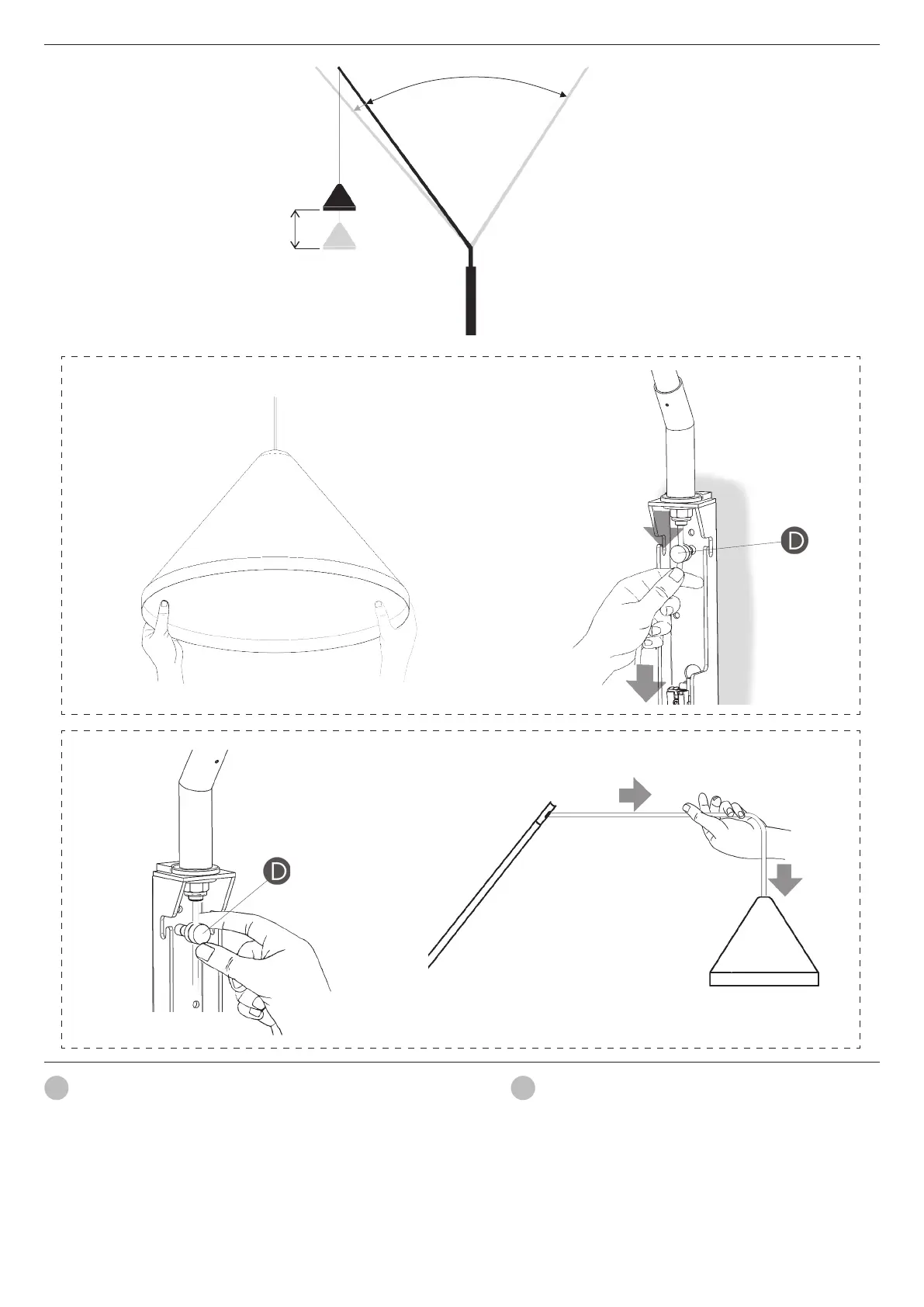 D

D