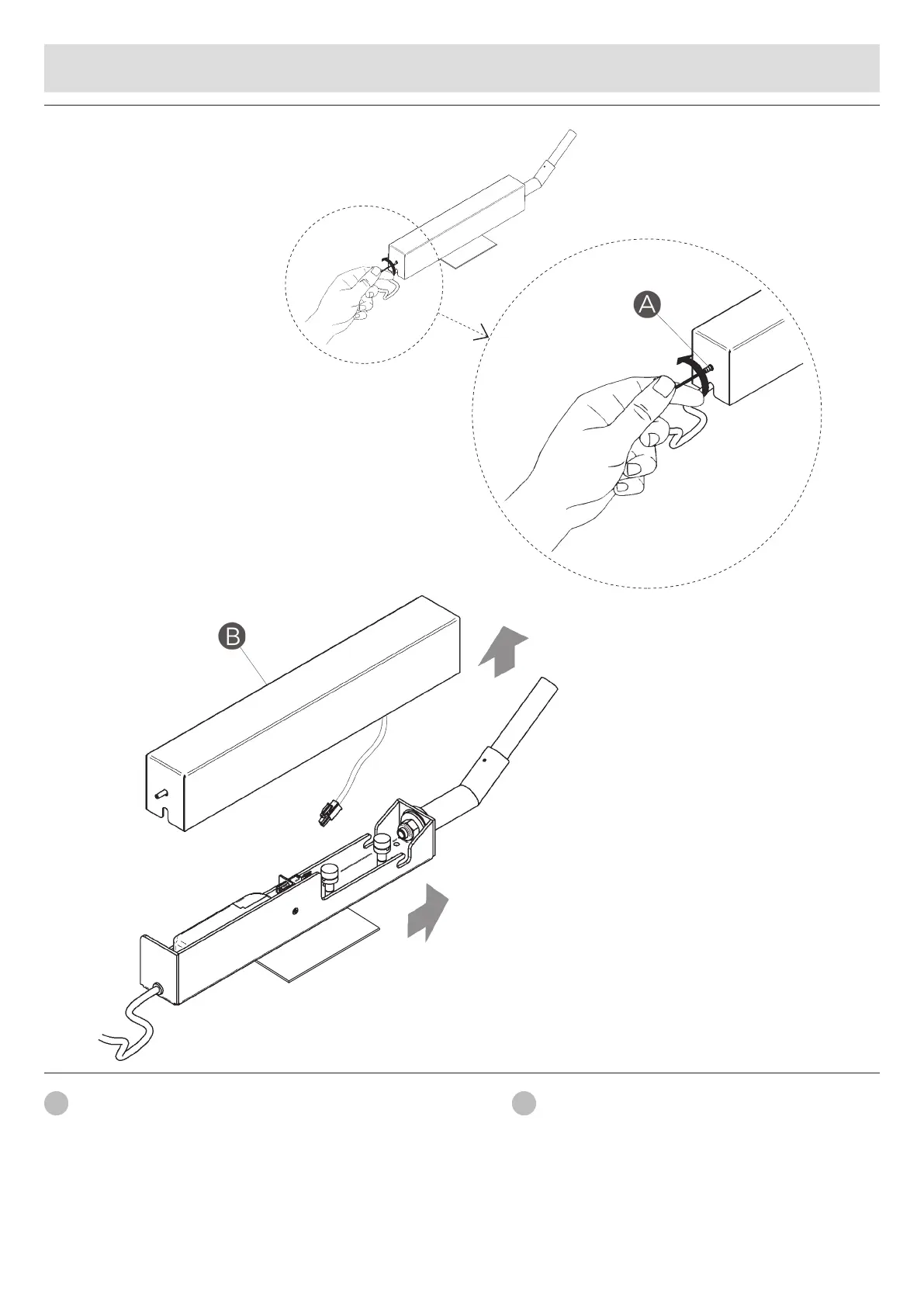 A

B