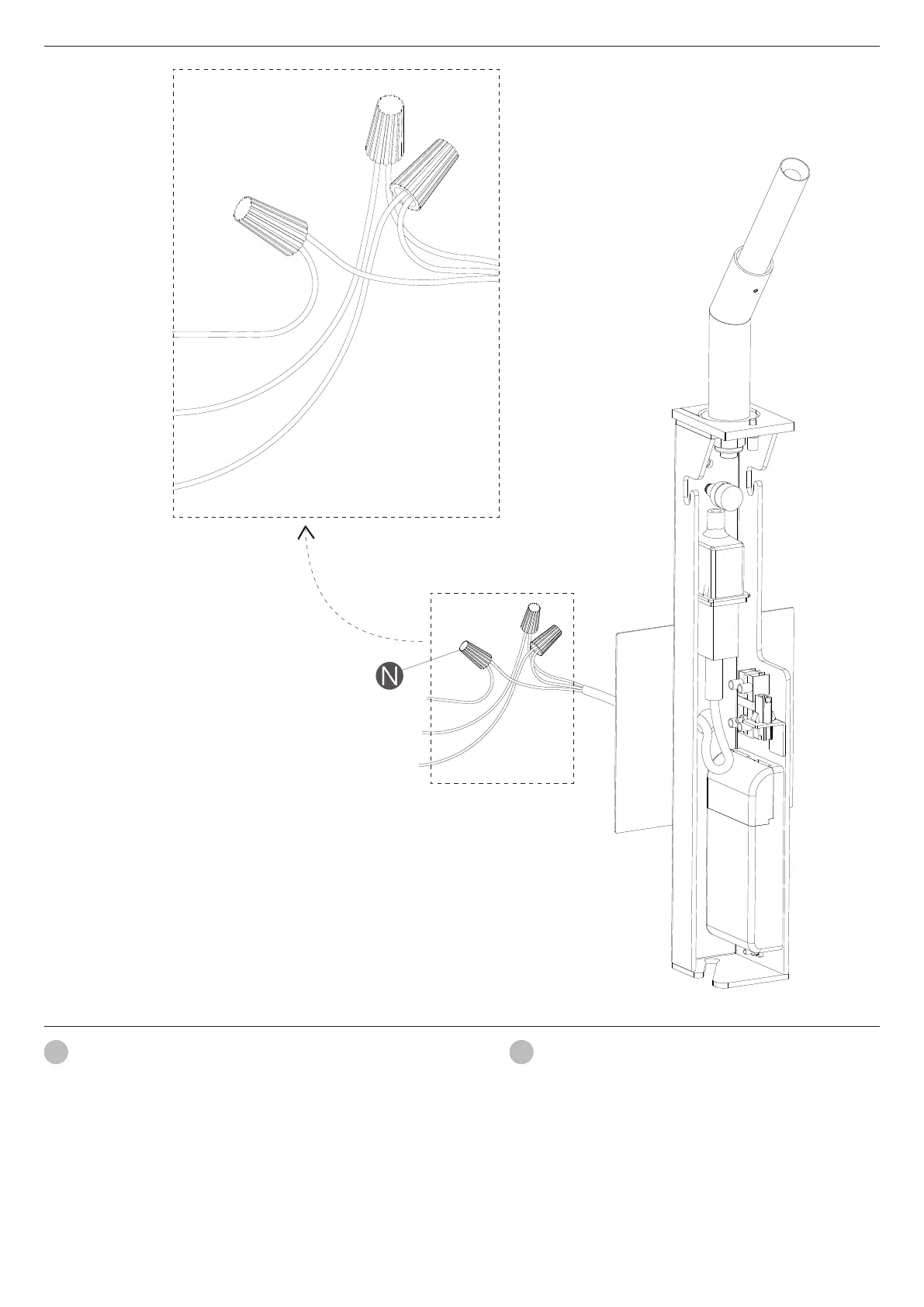 N