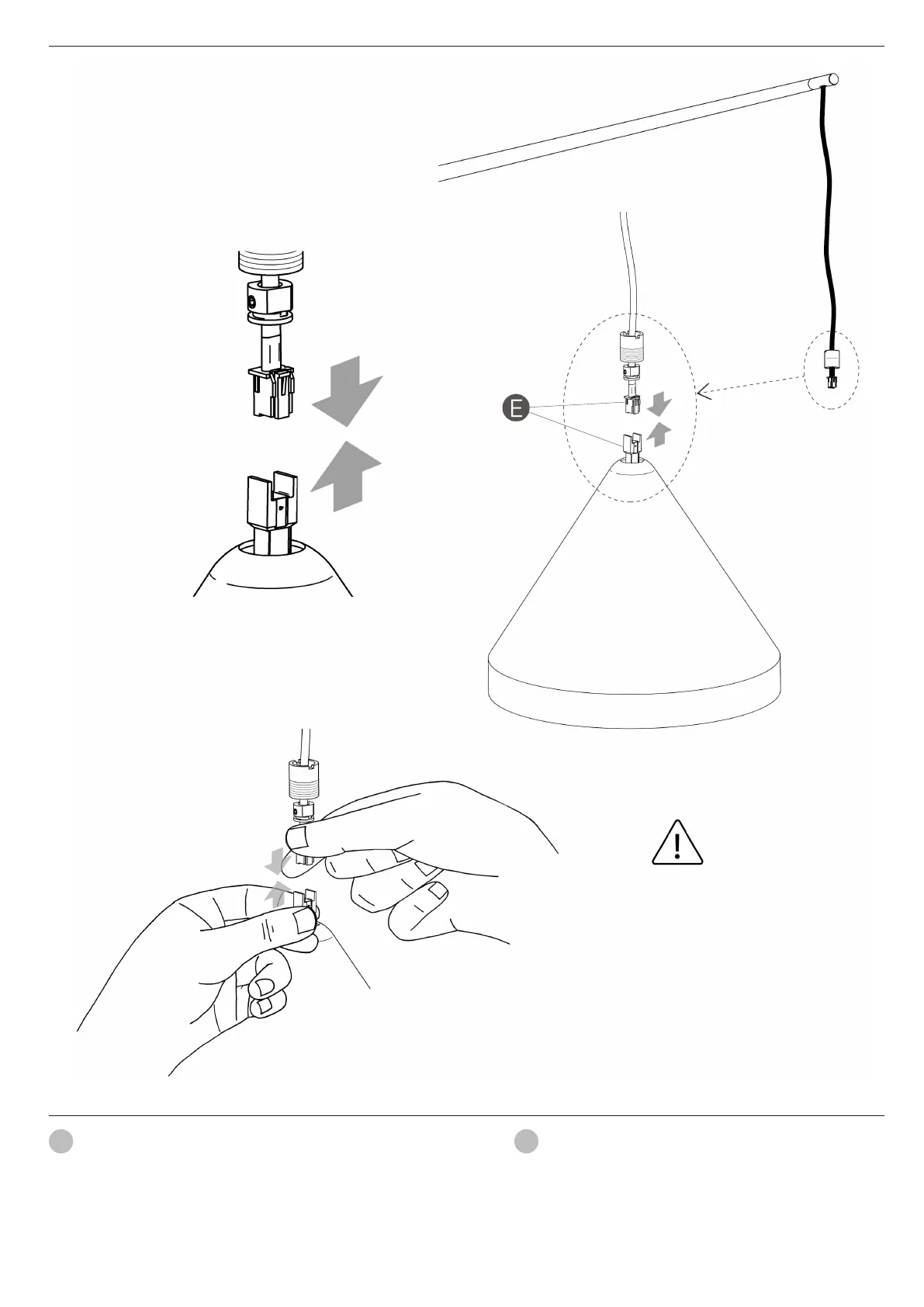 E