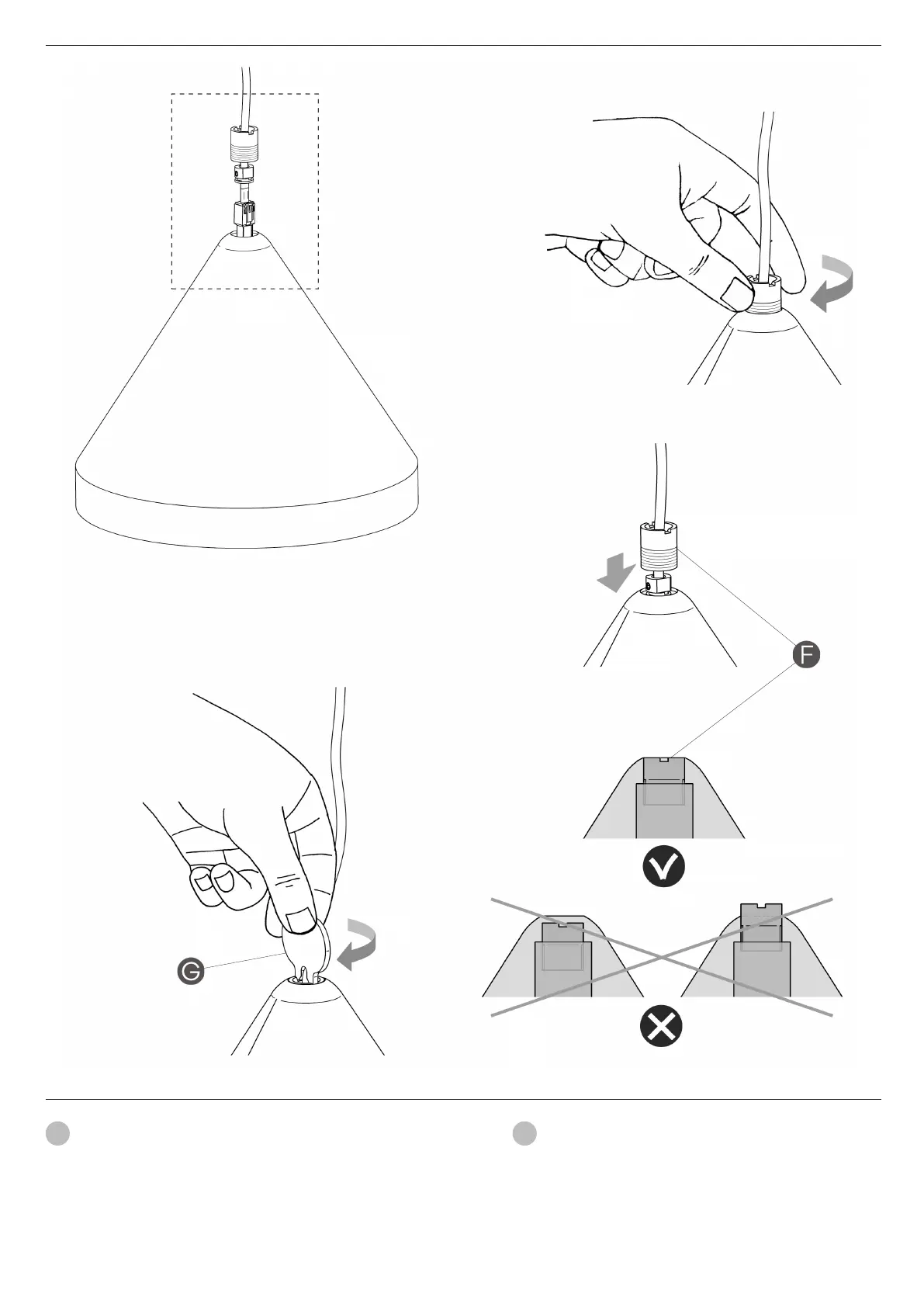 F

G