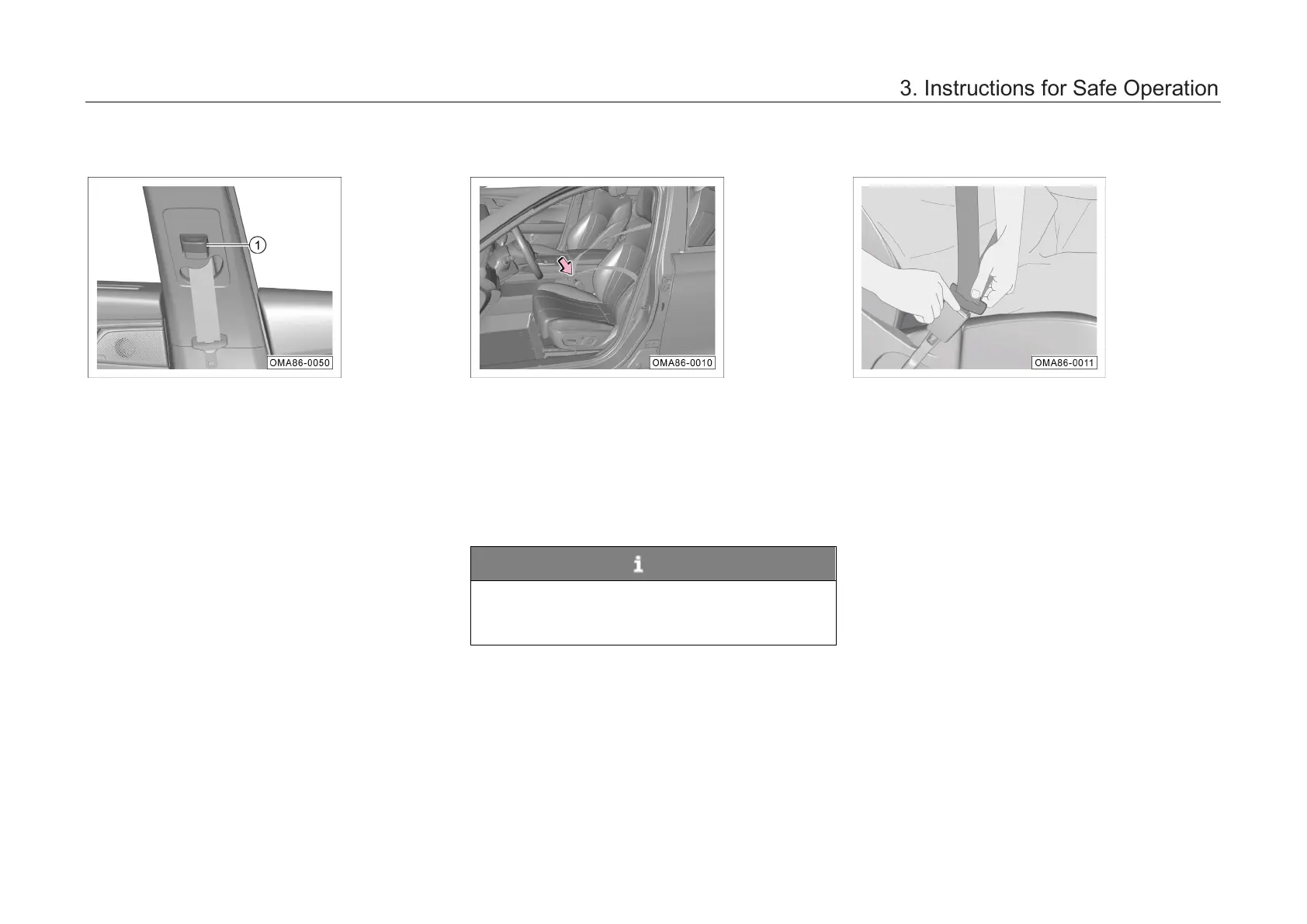 3. Instructions for Safe Operation

1

OMA86-0050

OMA86-0010

OMA86-0011

i