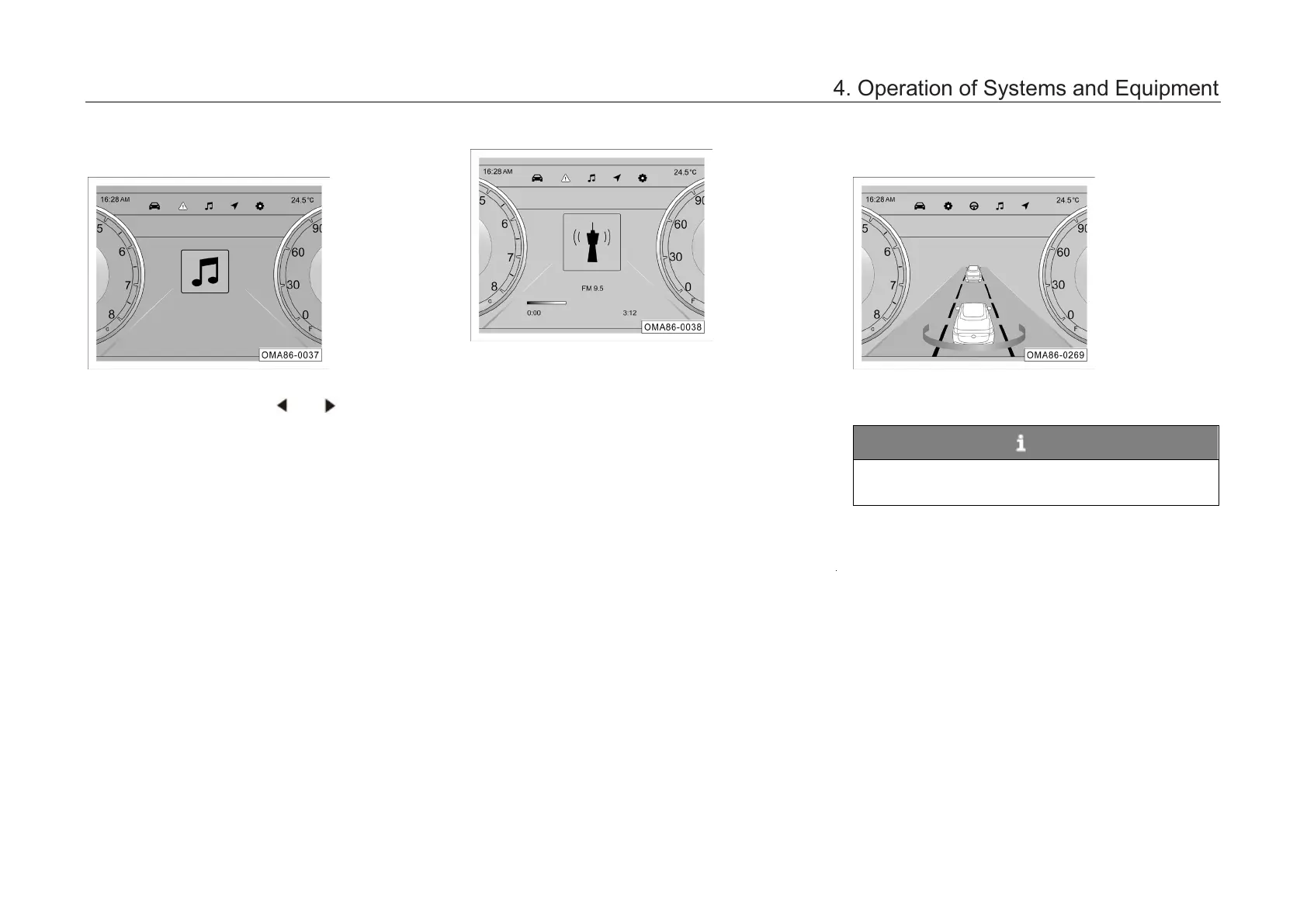 4. Operation of Systems and Equipment

16:28 AM 24.5°C
5 6 7 8 C
90 60 30 0 F
OMA86-0037

16:28 AM 24.5°C
5 6 7 8 C
90 60 30 0 F
FM 9.5
0:00 3:12
OMA86-0038

16:28 AM 24.5°C
5 6 7 8 C
90 60 30 0 F
OMA86-0269