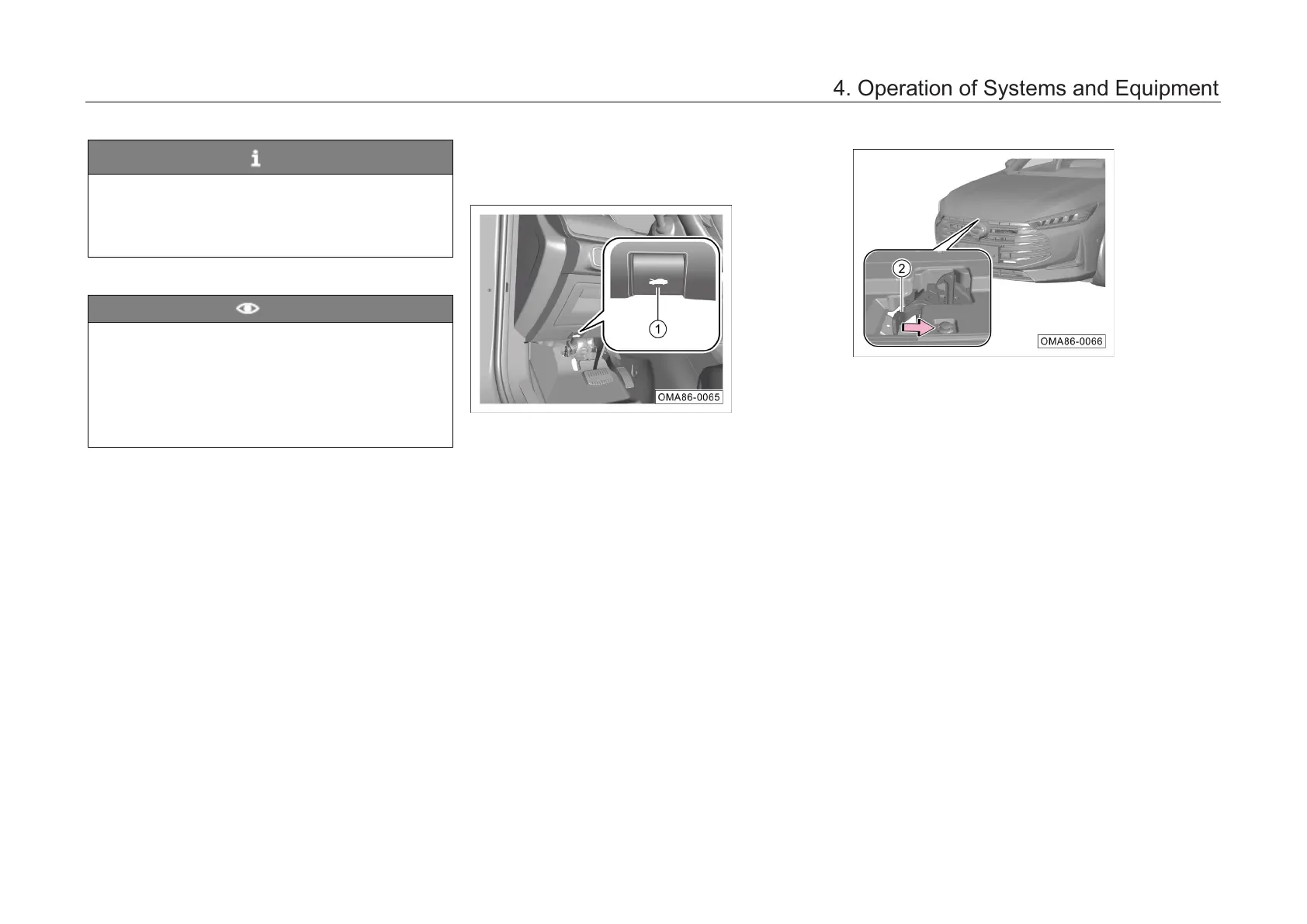 4. Operation of Systems and Equipment

1

OMA86-0065

2

OMA86-0066