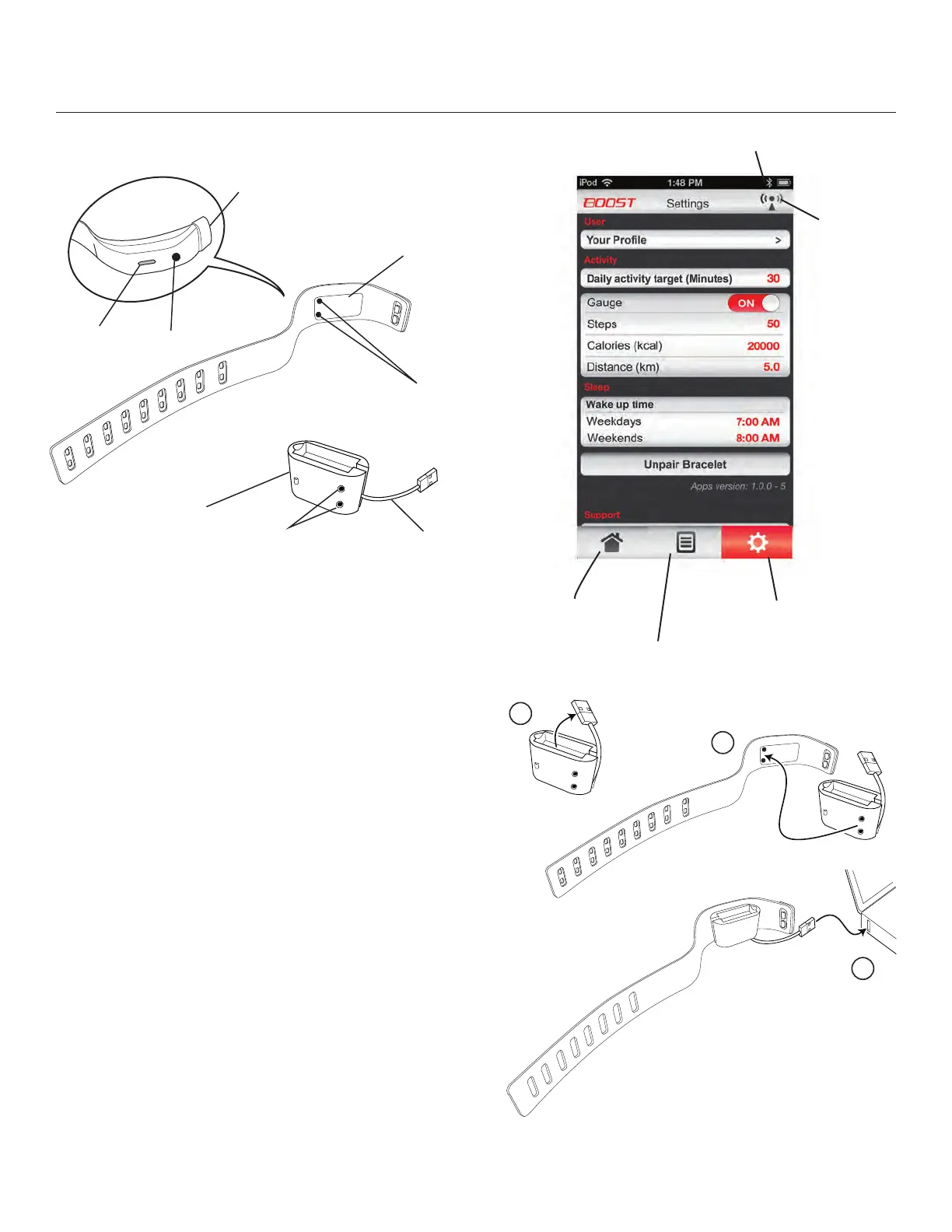 iPod 1:48 PM

BOOST Settings

User

Your Profile >

Activity

Daily activity target (Minutes) 30

Gauge ON

Steps 50

Calories (kcal) 20000

Distance (km) 5.0

Sleep

Wake up time

Weekdays 7:00 AM

Weekends 8:00 AM

Unpair Bracelet

Apps version: 1.0.0 - 5

Support