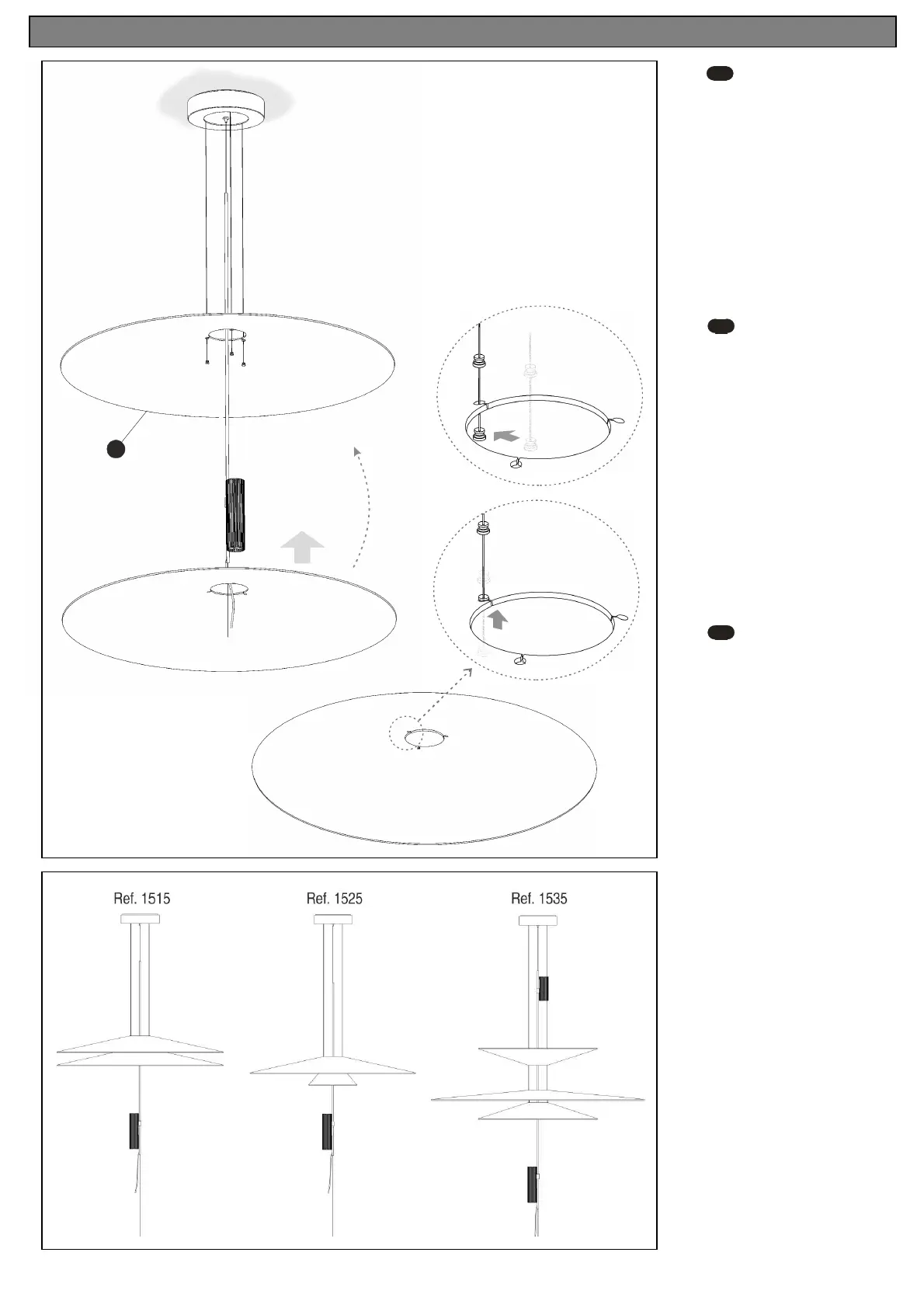 Ref. 1515

Ref. 1525

Ref. 1535