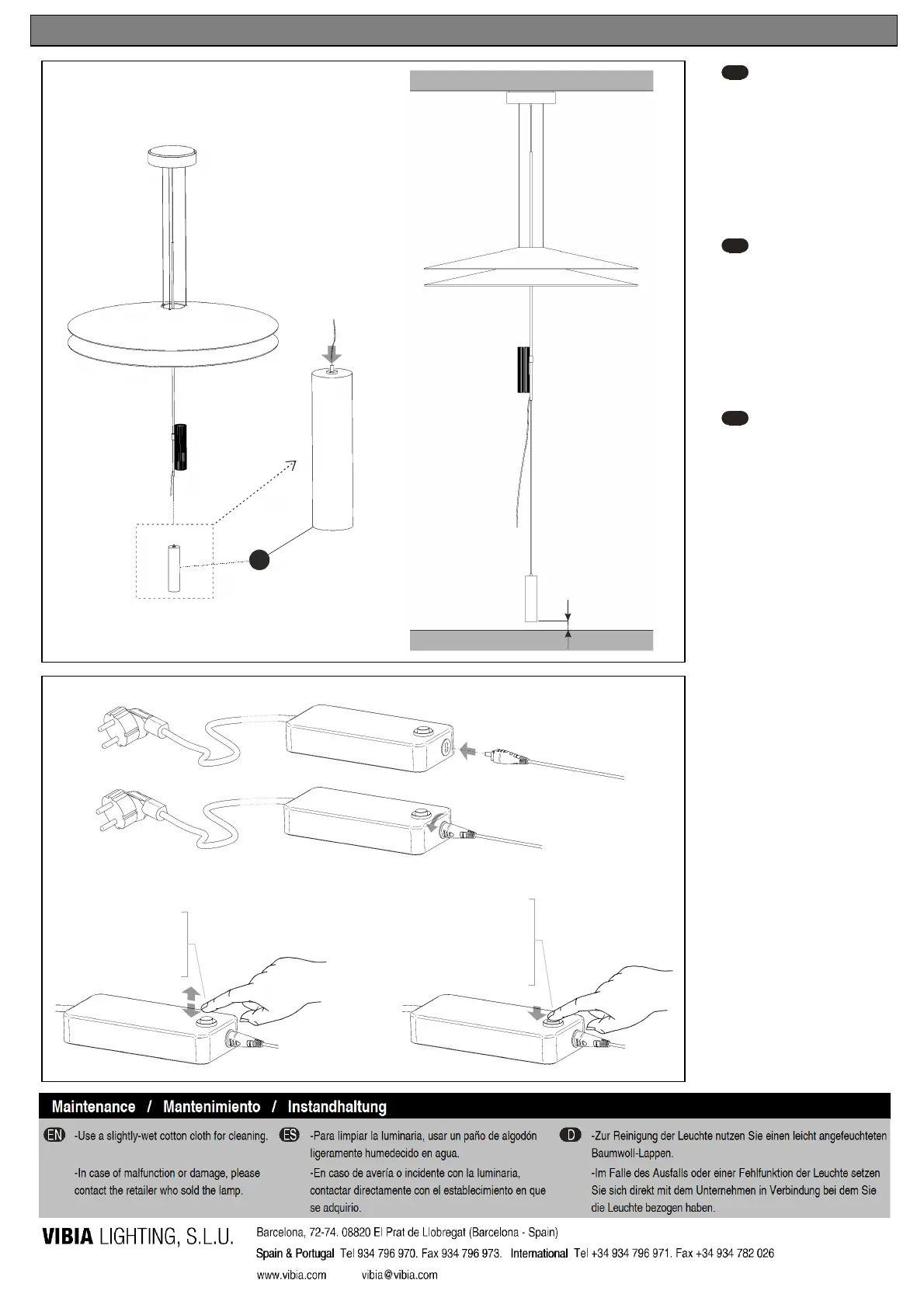 Maintenance / Mantenimiento / Instandhaltung

EN -Use a slightly-wet cotton cloth for cleaning.

-In case of malfunction or damage, please contact the retailer who sold the lamp.

ES -Para limpiar la luminaria, usar un paño de algodón ligeramente humedecido en agua.

-En caso de avería o incidente con la luminaria, contactar directamente con el establecimiento en que se adquirio.

D -Zur Reinigung der Leuchte nutzen Sie einen leicht angefeuchteten Baumwoll-Lappen.

-Im Falle des Ausfalls oder einer Fehlfunktion der Leuchte setzen Sie sich direkt mit dem Unternehmen in Verbindung bei dem Sie die Leuchte bezogen haben.

VIBIA LIGHTING, S.L.U.

Barcelona, 72-74. 08820 El Prat de Llobregat (Barcelona - Spain)

Spain & Portugal Tel 934 796 970. Fax 934 796 973. International Tel +34 934 796 971. Fax +34 934 782 026

www.vibia.com vibia@vibia.com