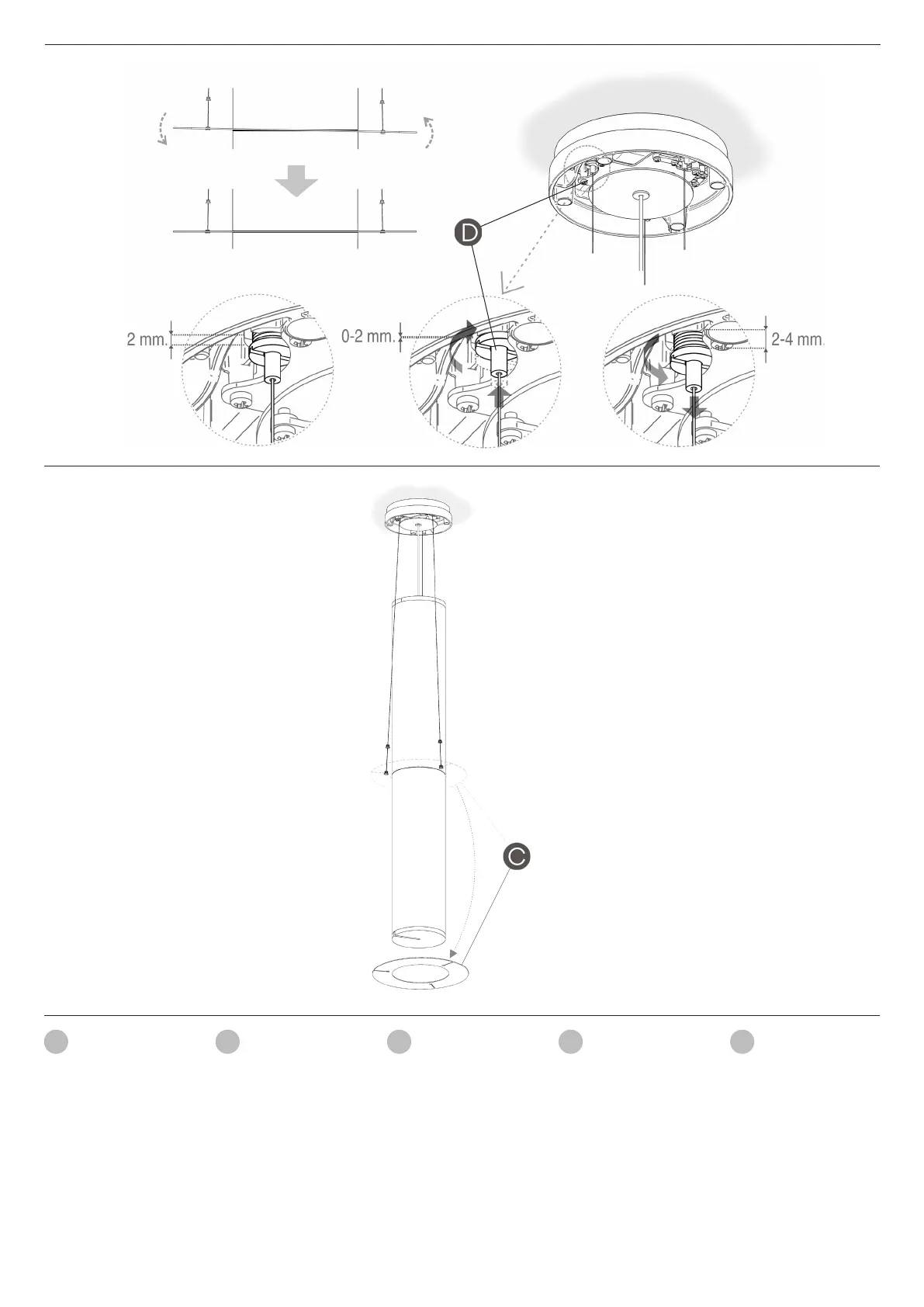 D

2 mm.

0-2 mm.

2-4 mm.

C