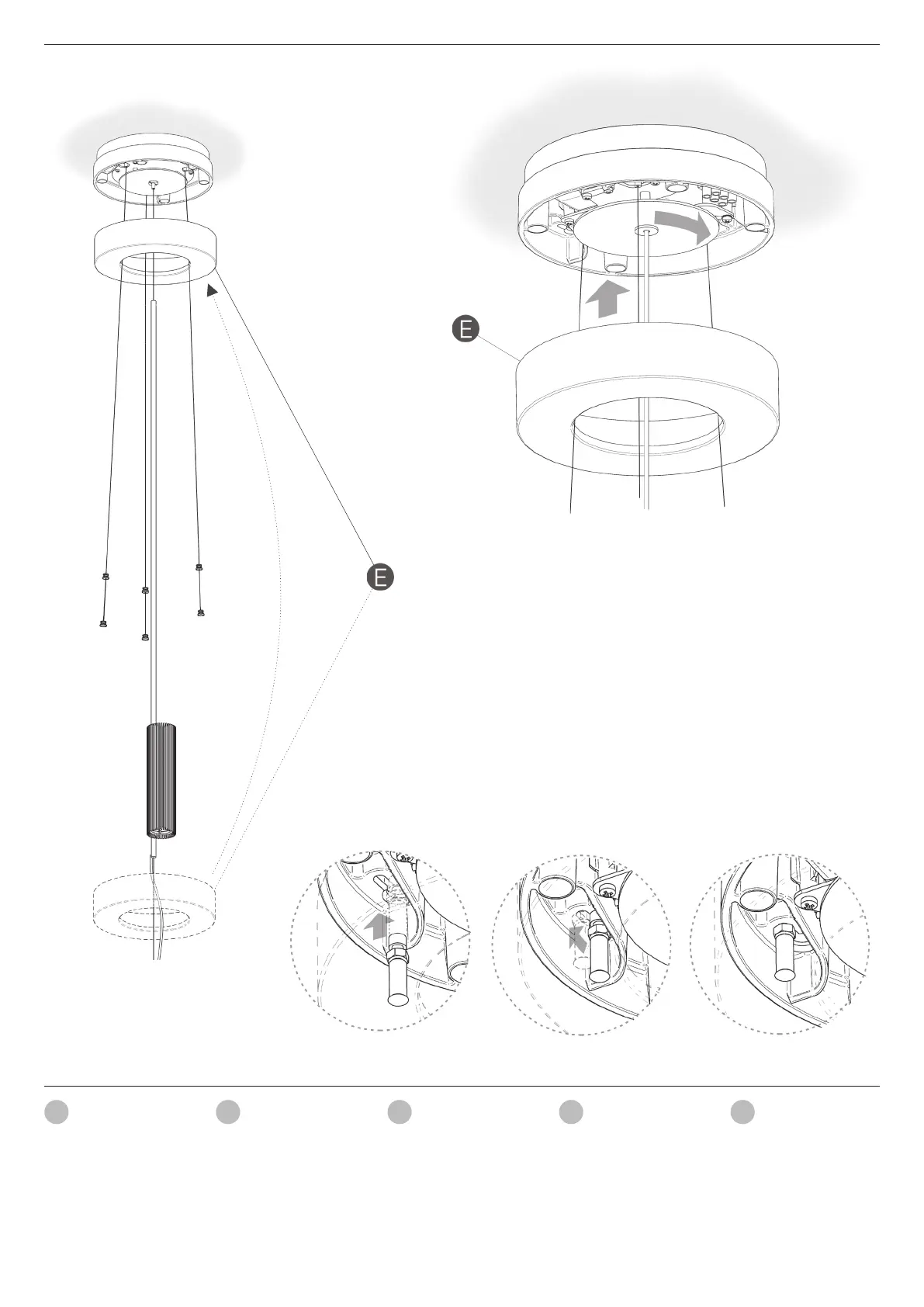 E

E