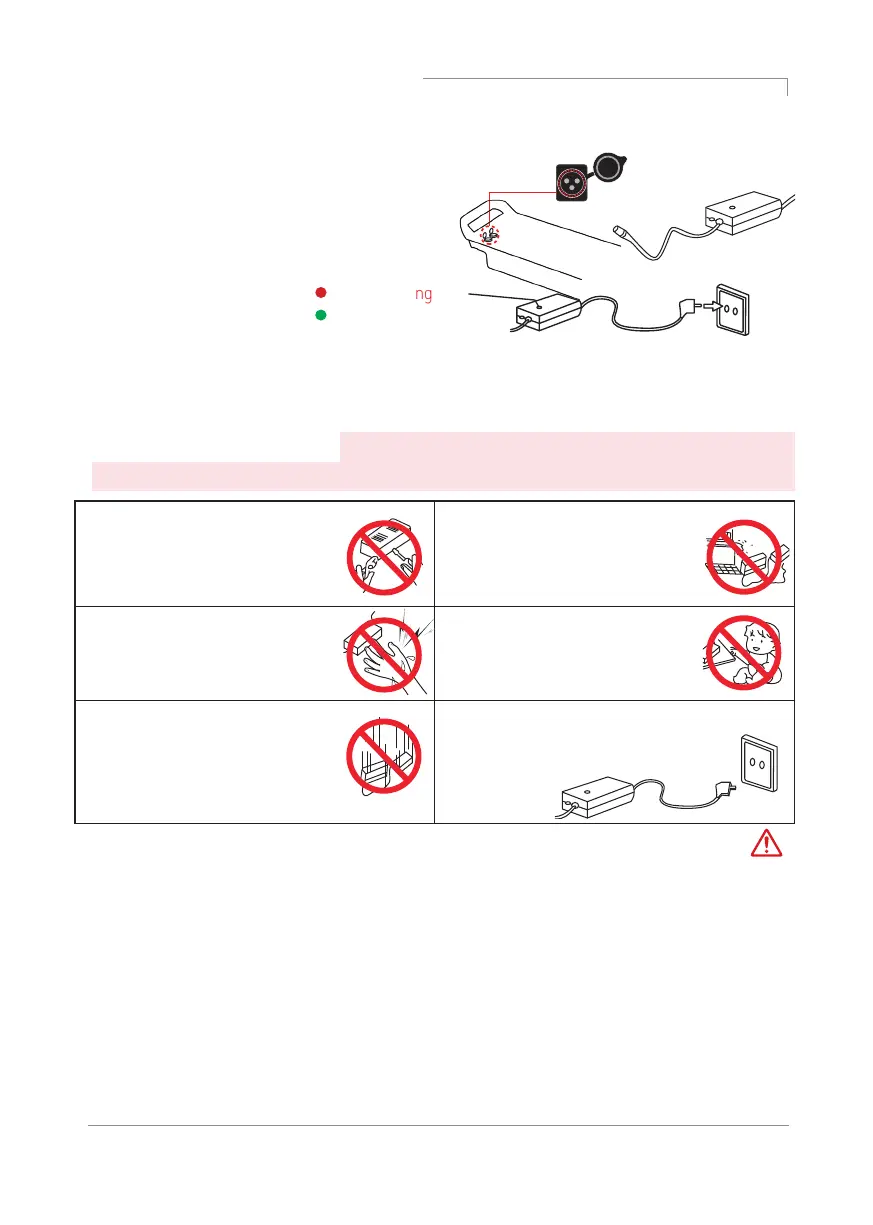 ng