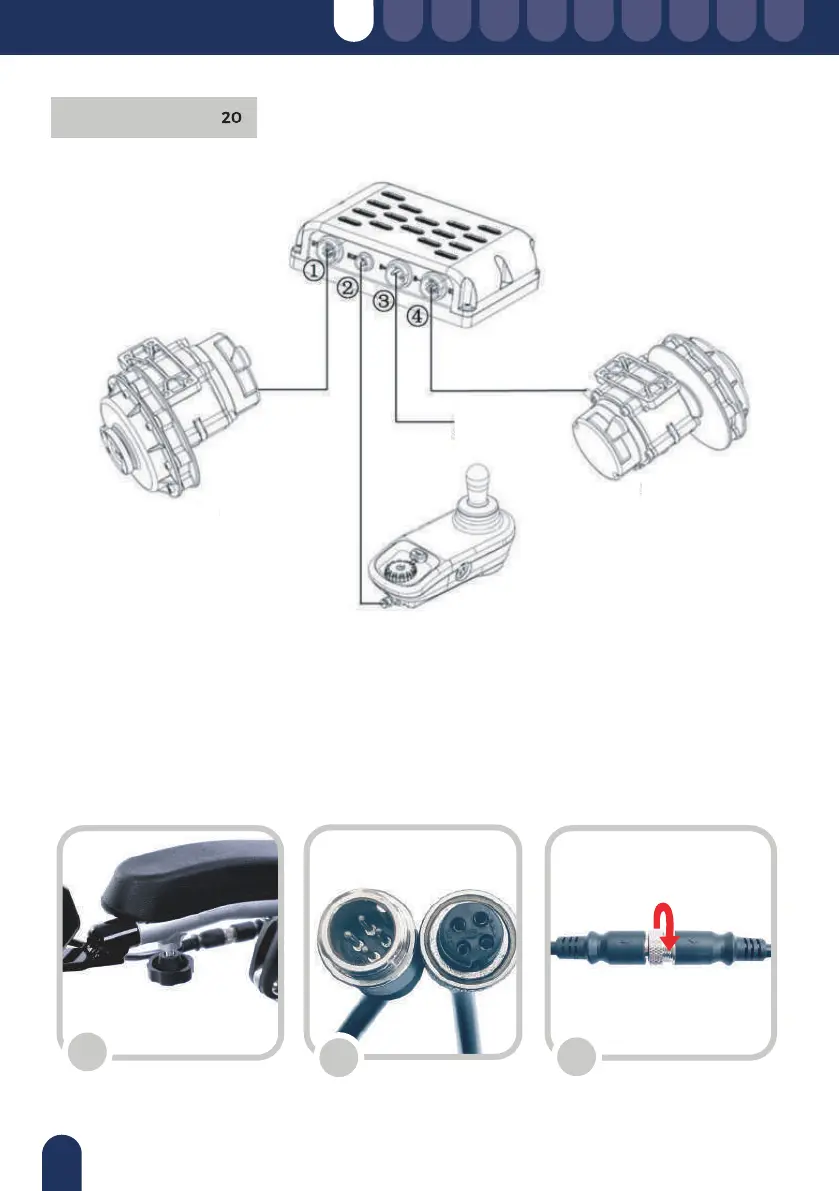 20

①
②
③
④