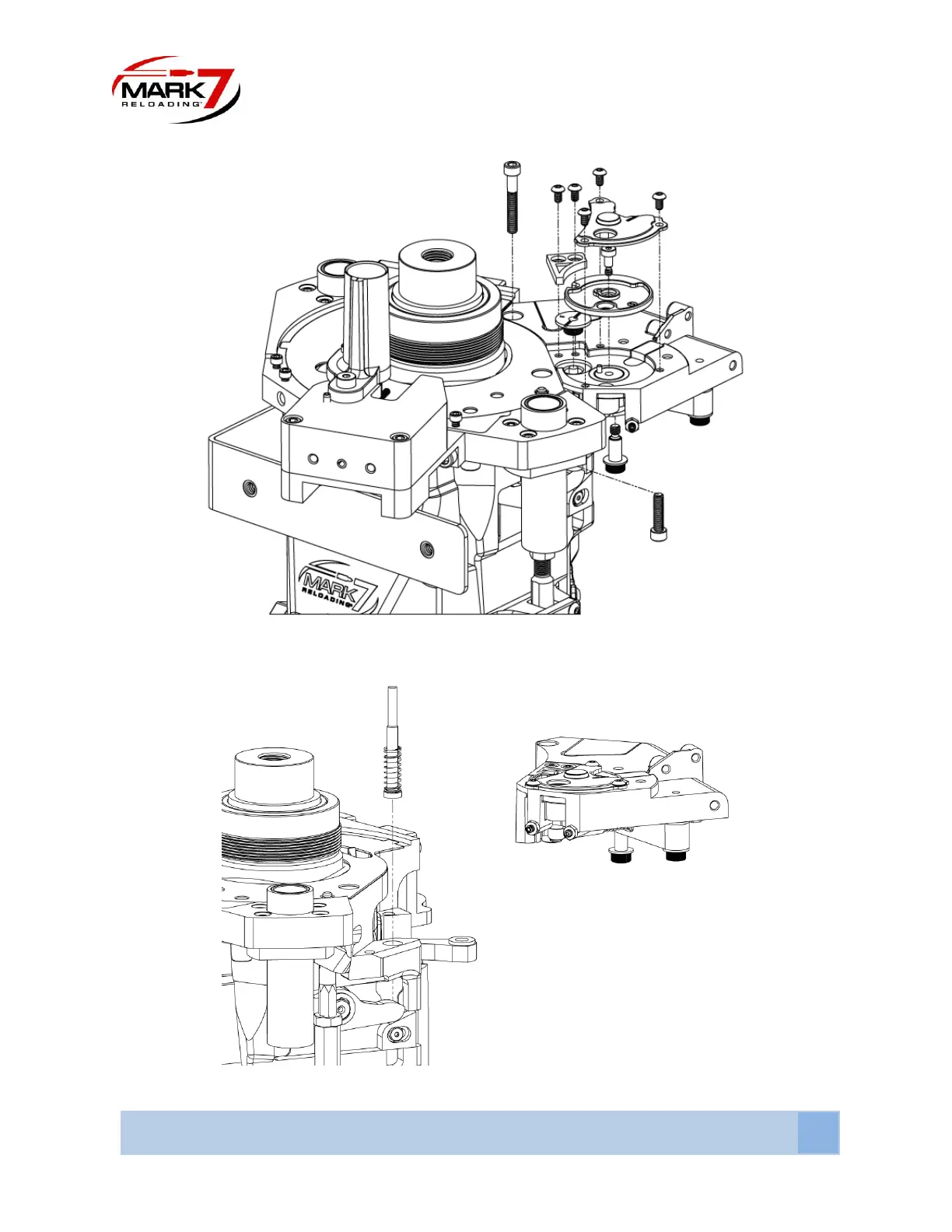 MARK 7 RELOADING

MARK 7 RELOADING