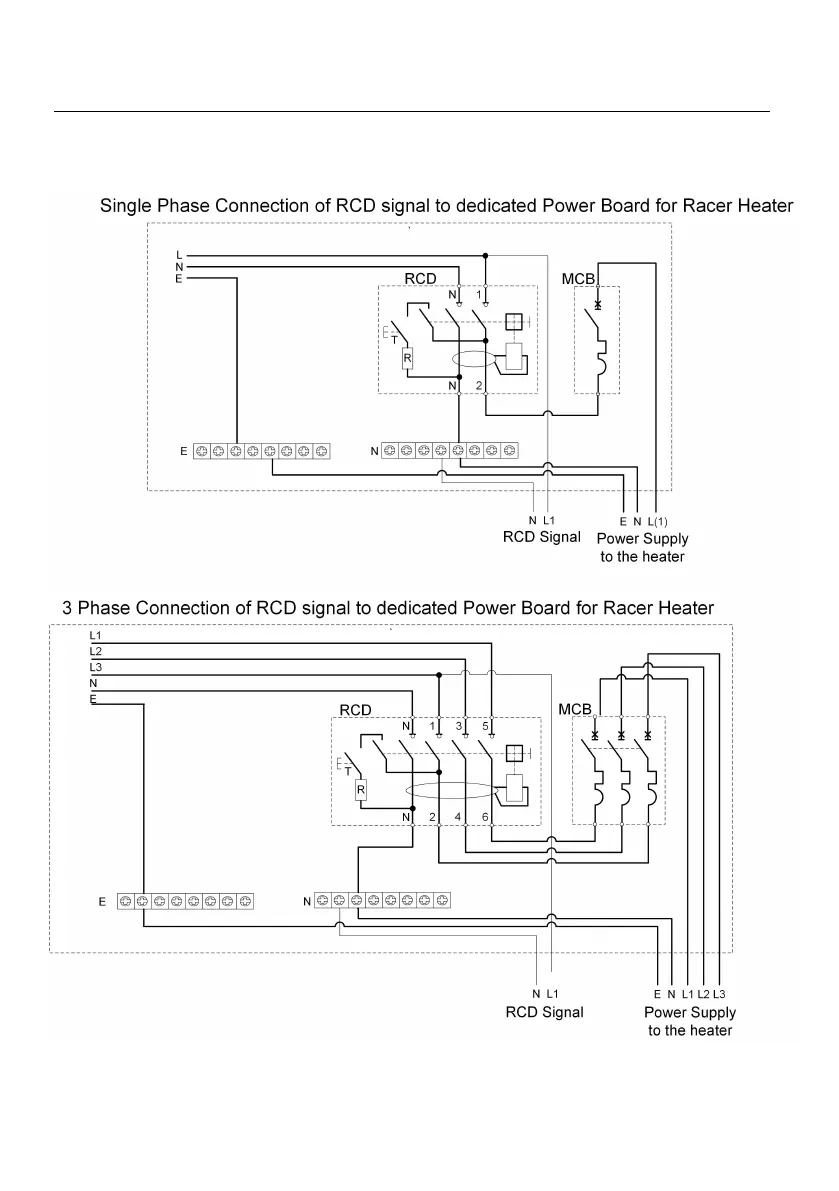 Single Phase Connection of RCD signal to dedicated Power Board for Racer Heater

L
N
E

RCD
N 1
T
R
N 2

MCB

E

N

N L1
RCD Signal

E N L(1)
Power Supply
to the heater

3 Phase Connection of RCD signal to dedicated Power Board for Racer Heater

L1
L2
L3
N
E

RCD
N 1 3 5
T
R
N 2 4 6

MCB

E

N

N L1
RCD Signal

E N L1 L2 L3
Power Supply
to the heater