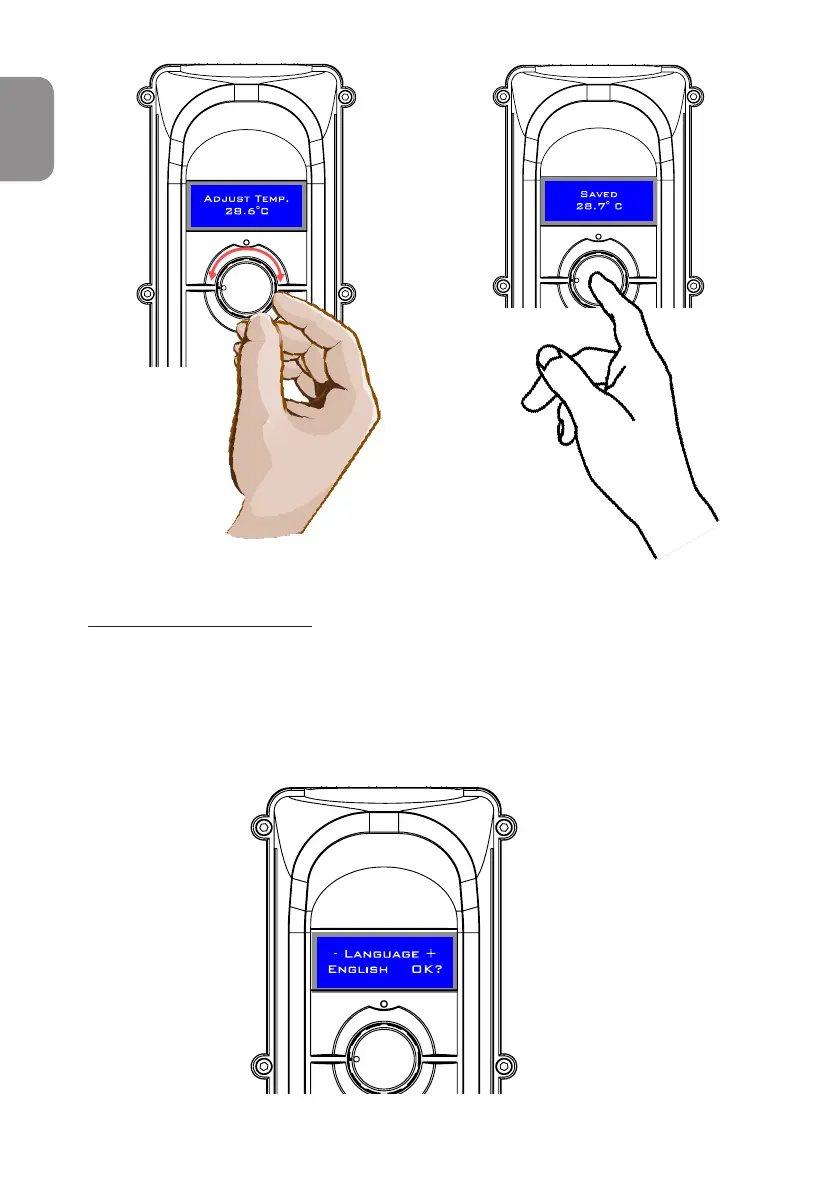 Adjust Temp.
28.6°C

Saved
28.7° C

- Language +
English OK?