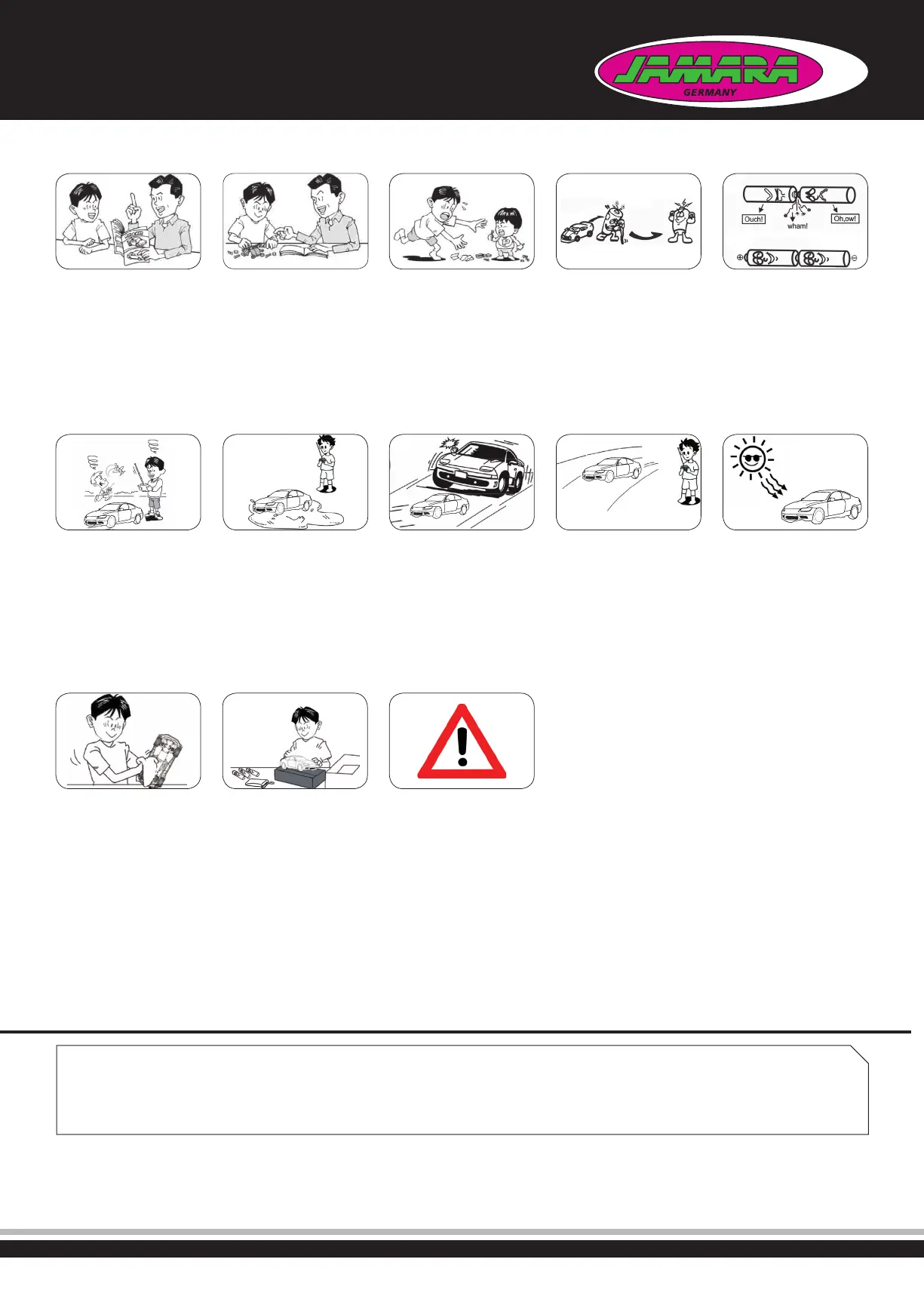 JAMARA
GERMANY

Ouch!
wham!
Oh,ow!