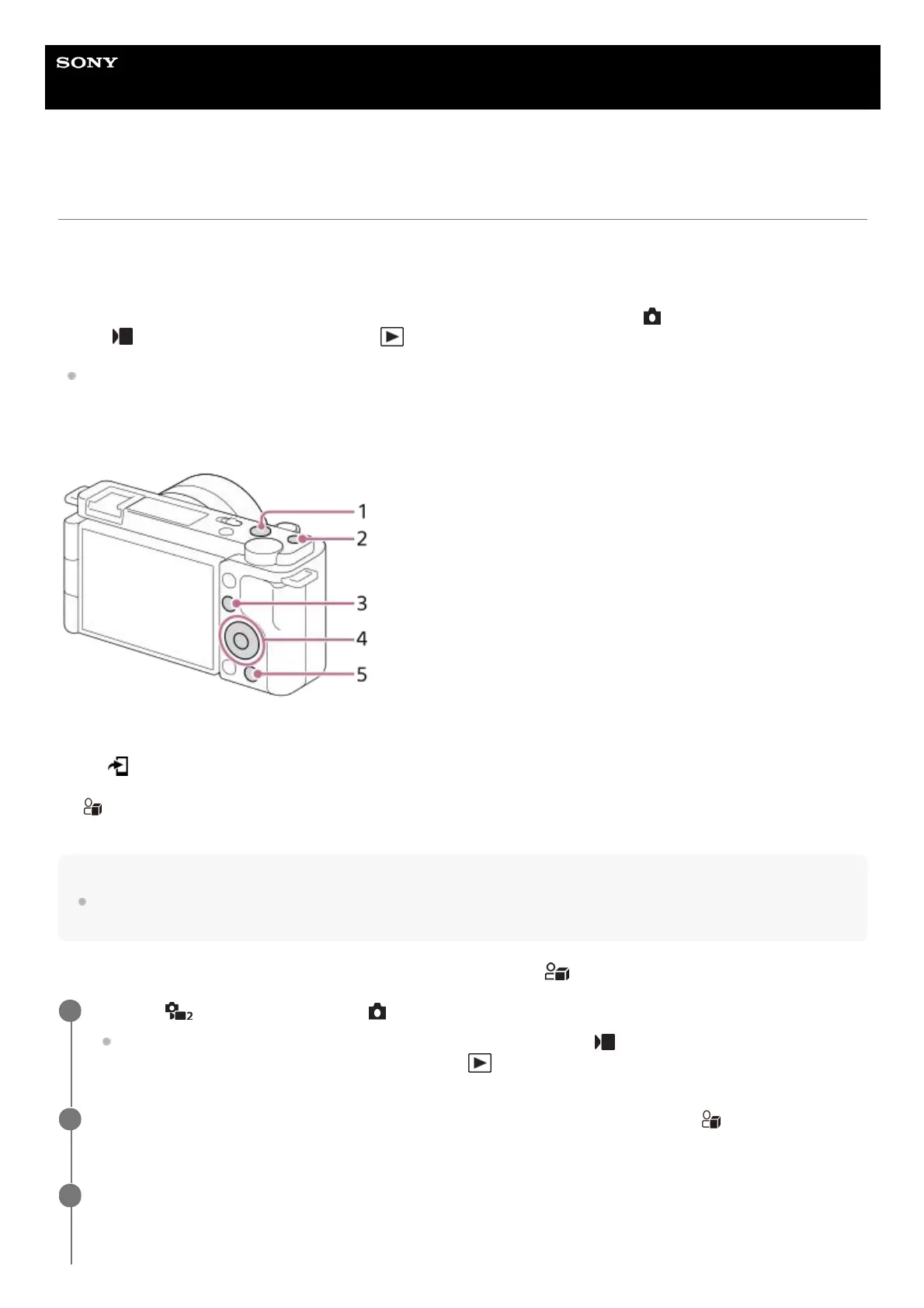 SONY

1
2
3
4
5