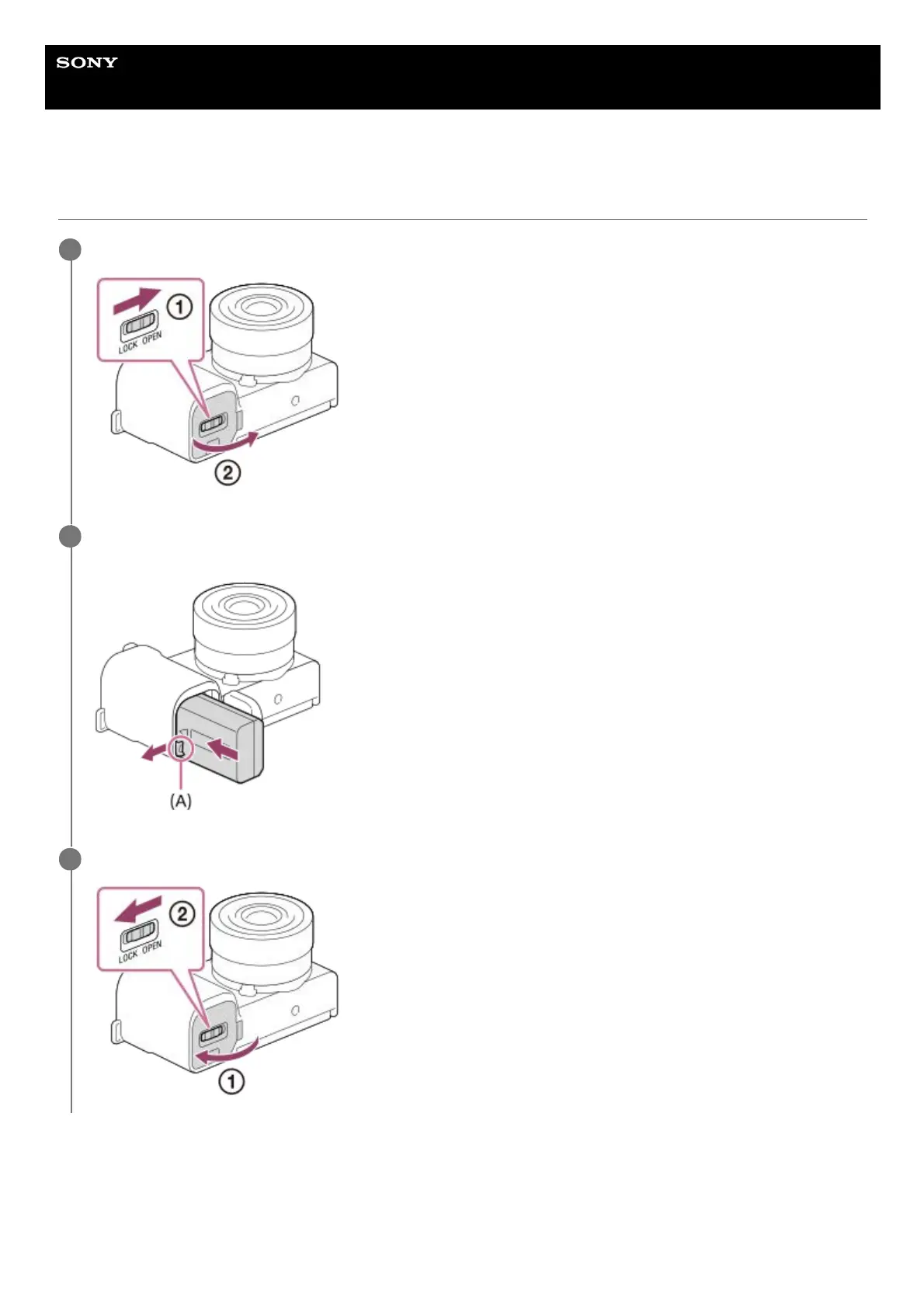 SONY

①
LOCK OPEN
②

(A)

②
LOCK OPEN
①