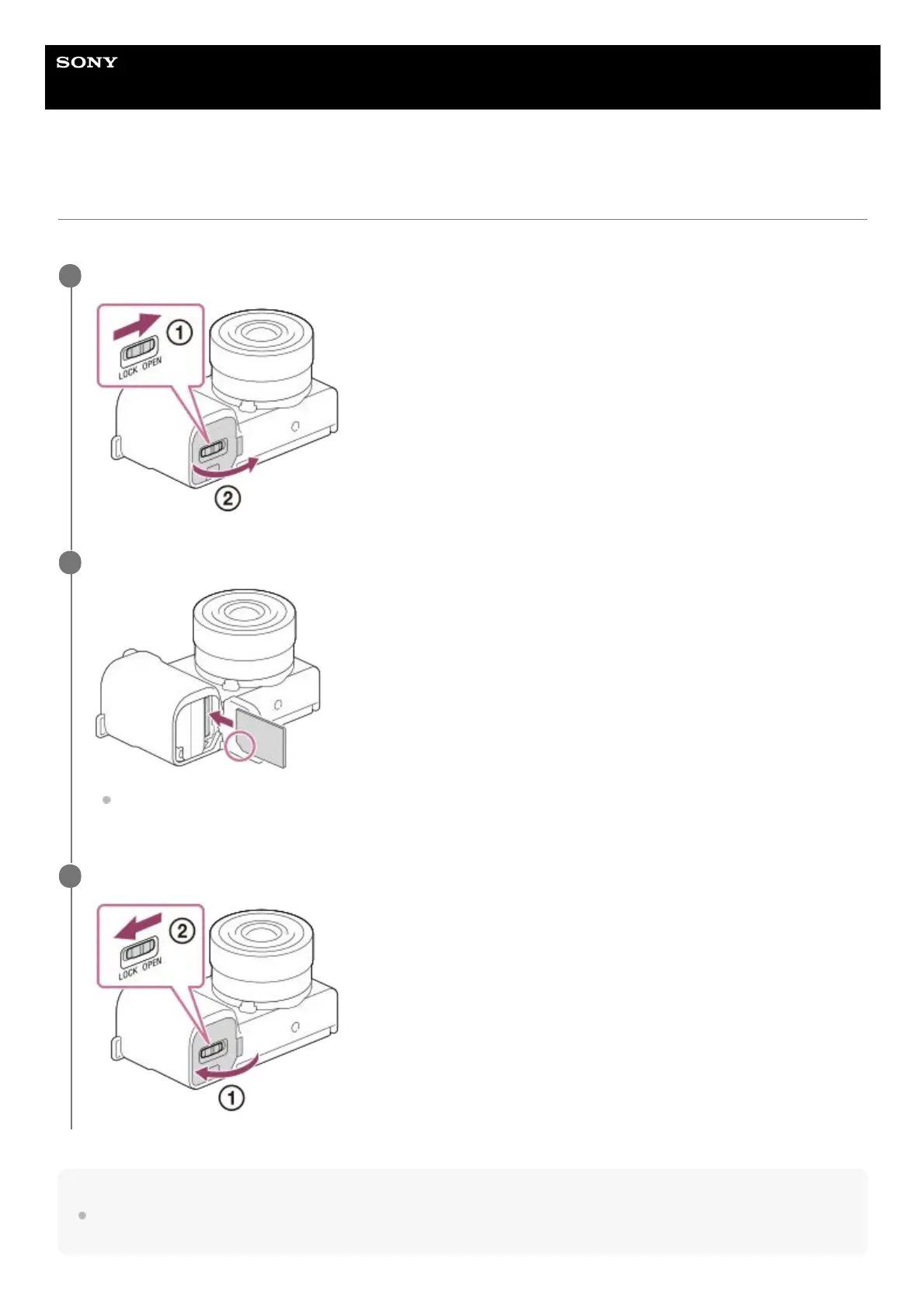 SONY

①
LOCK OPEN
②

②
LOCK OPEN
①