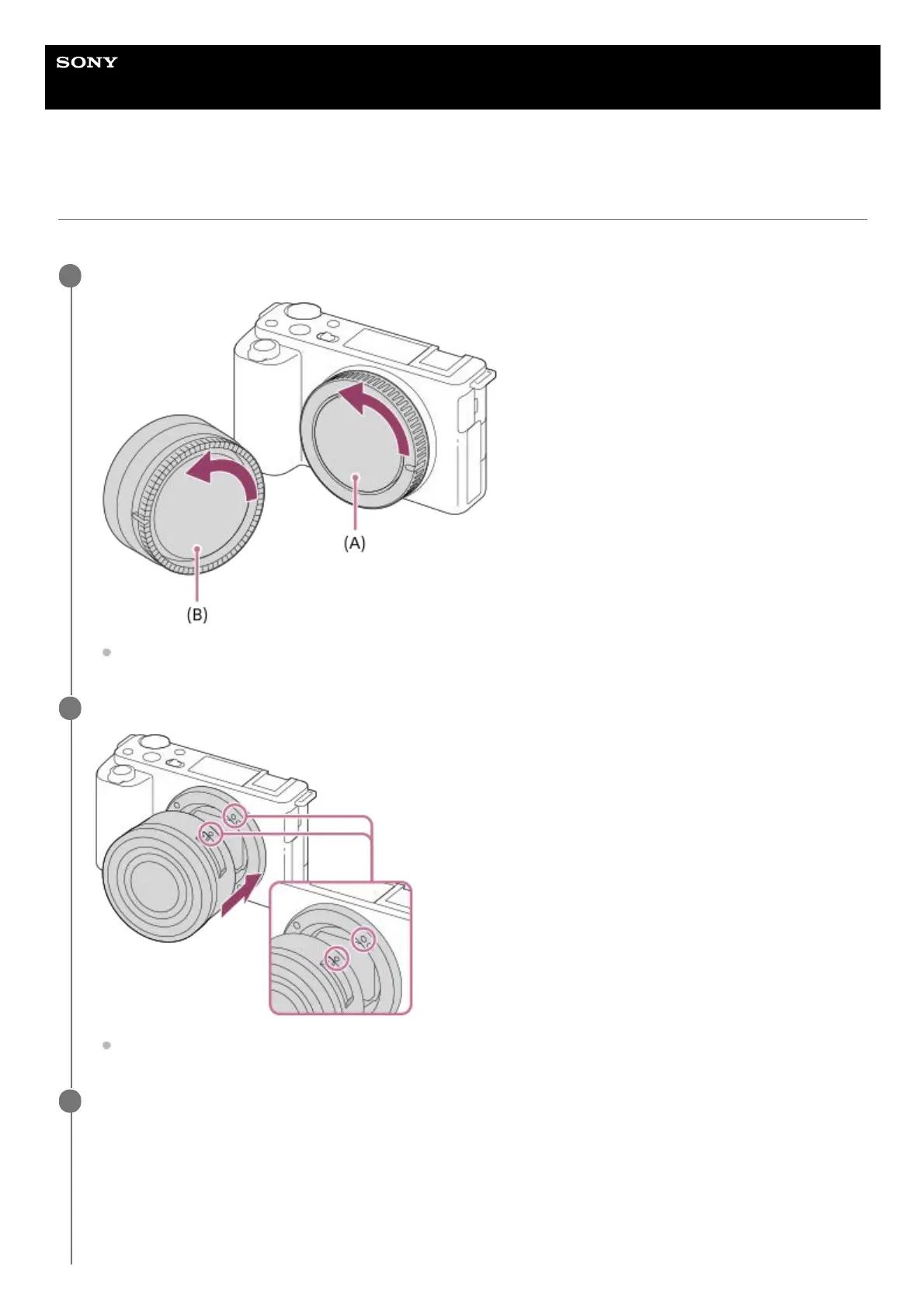 SONY

(A)

(B)