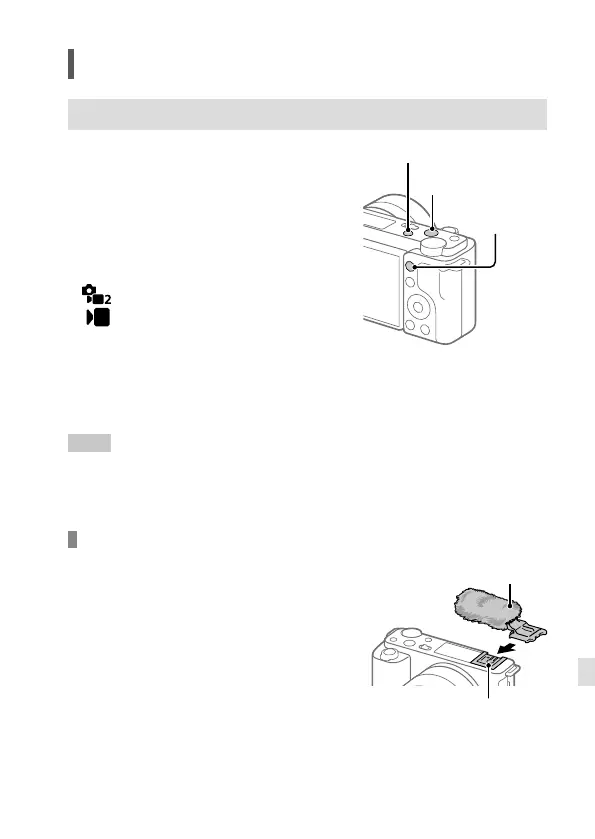 2