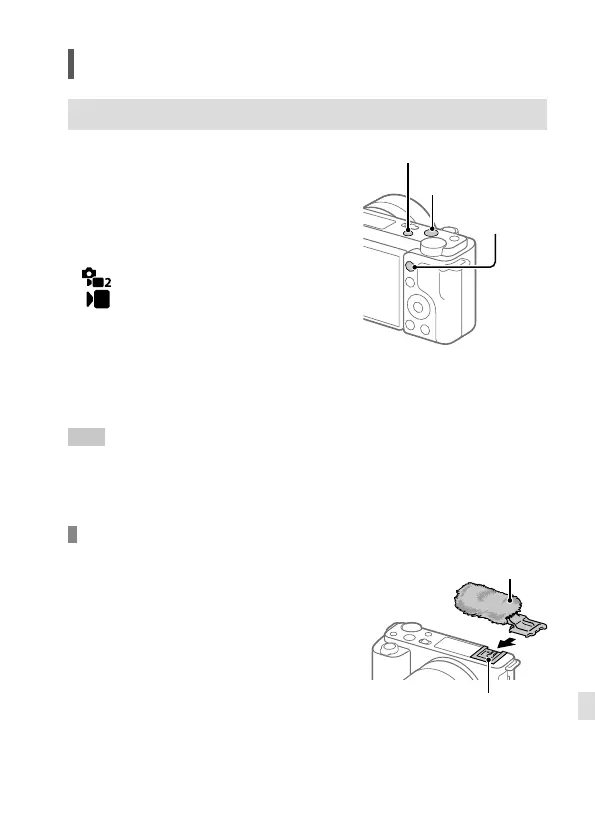 2