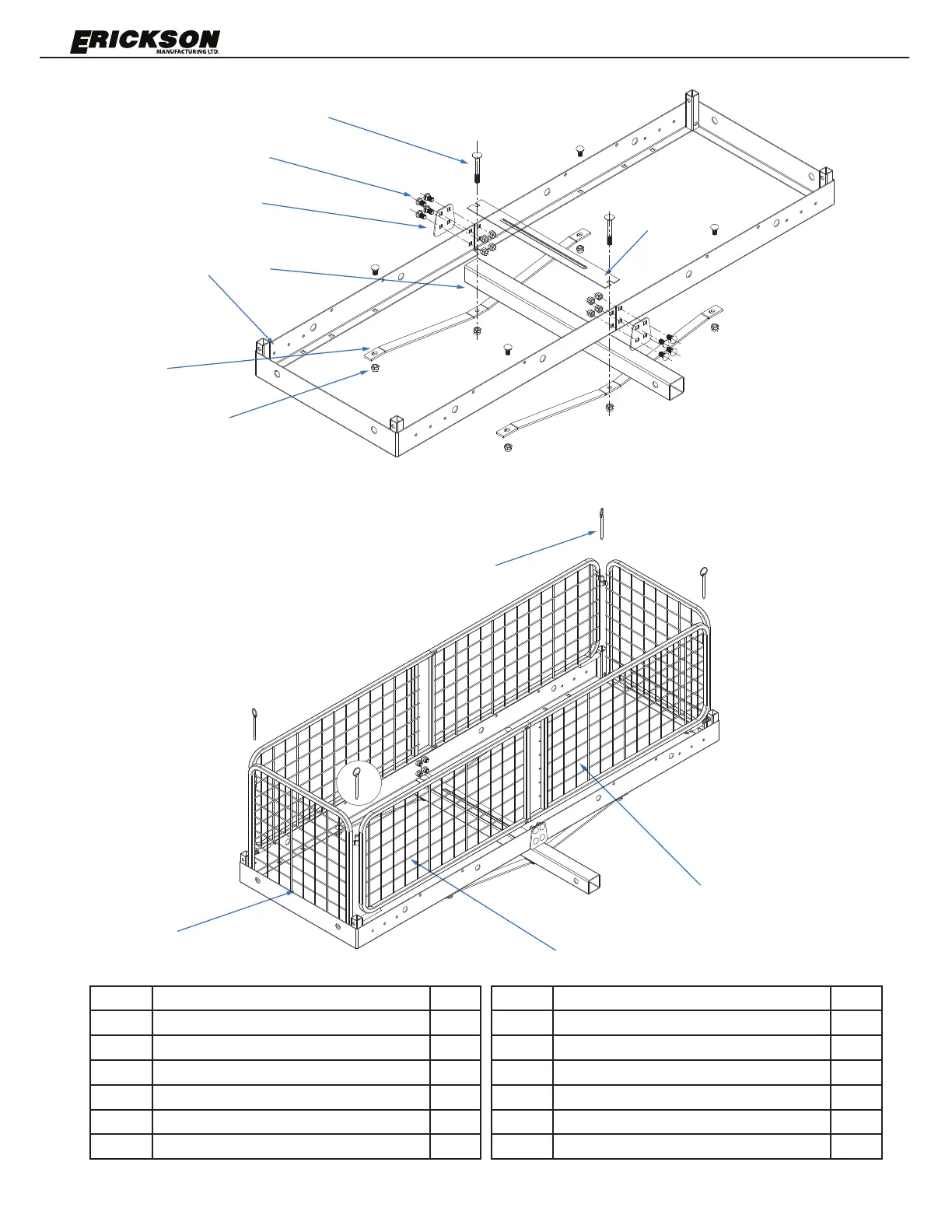 ERICKSON
MANUFACTURING LTD.