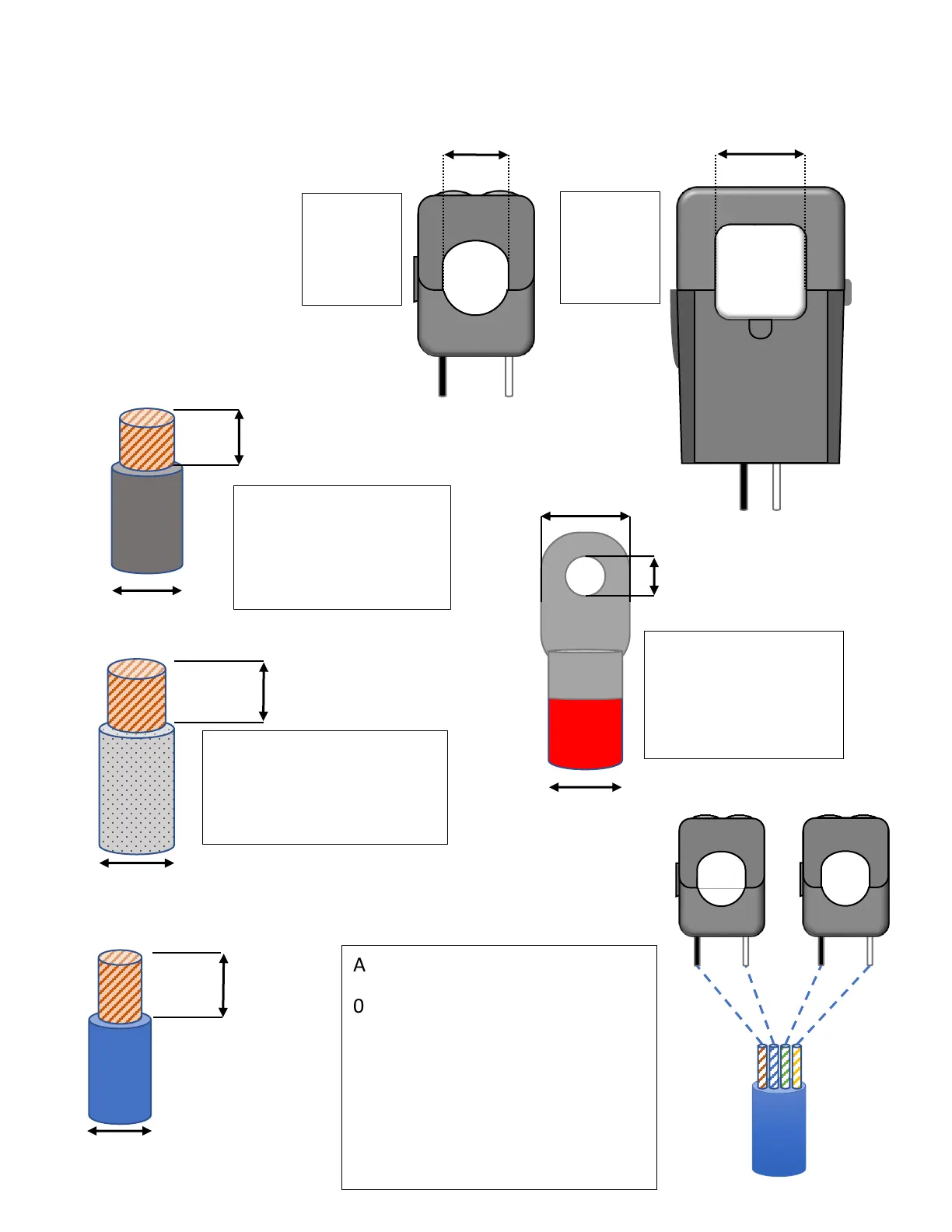 A

0