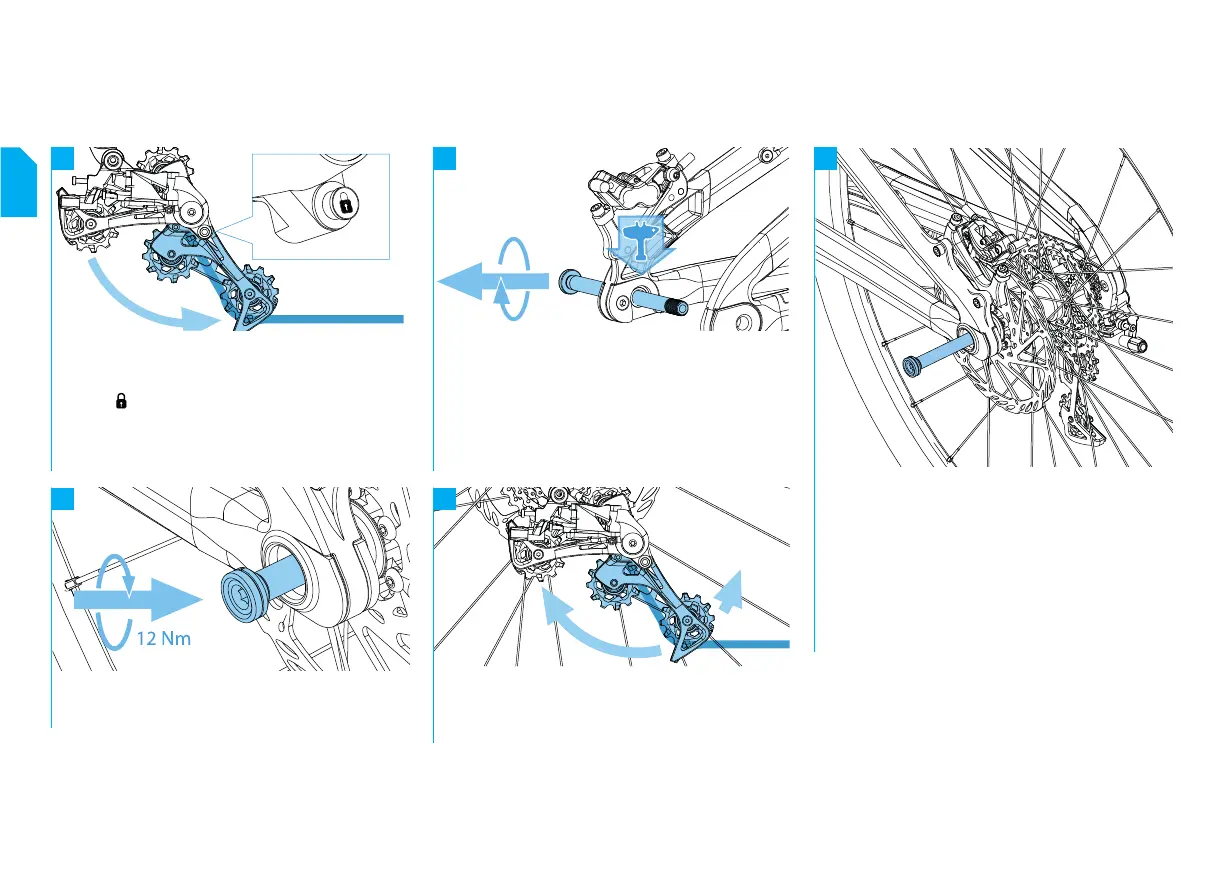 12 Nm