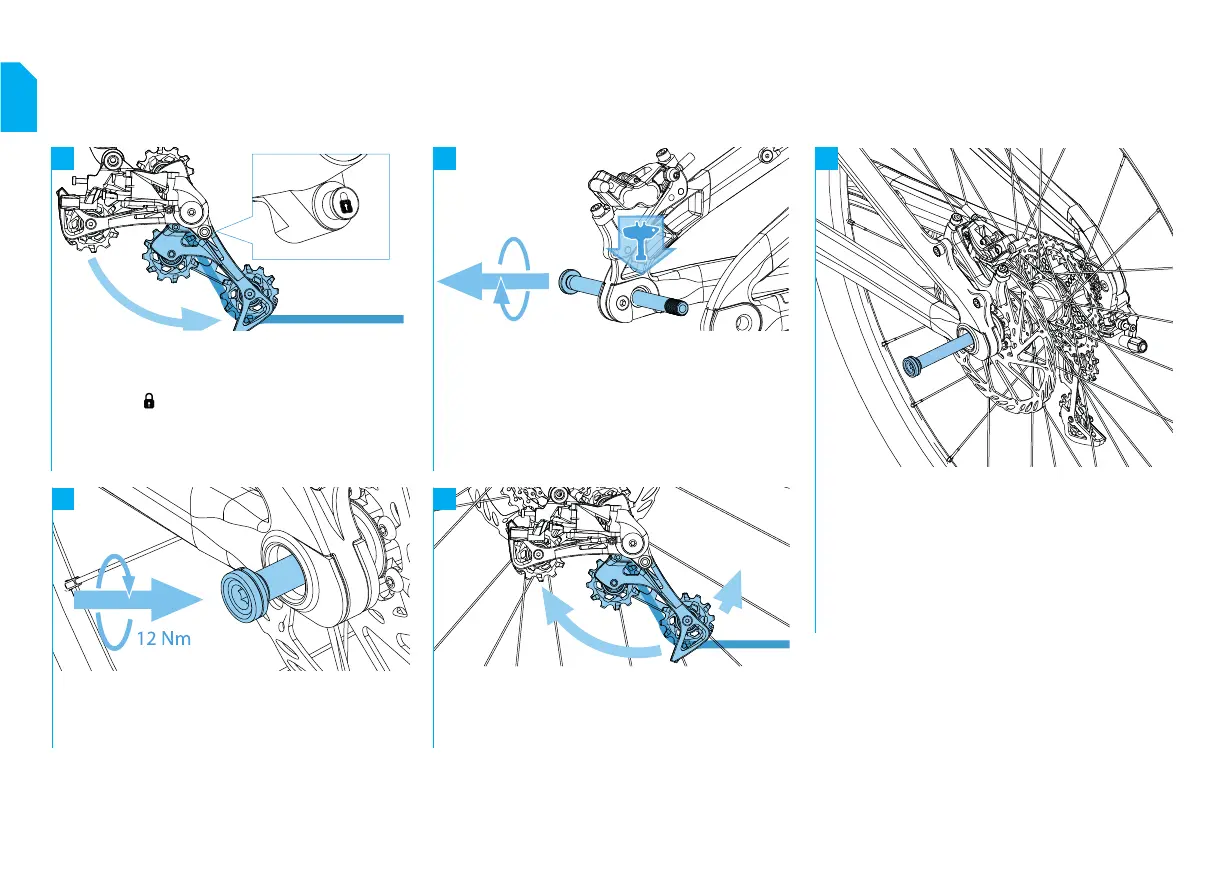 12 Nm