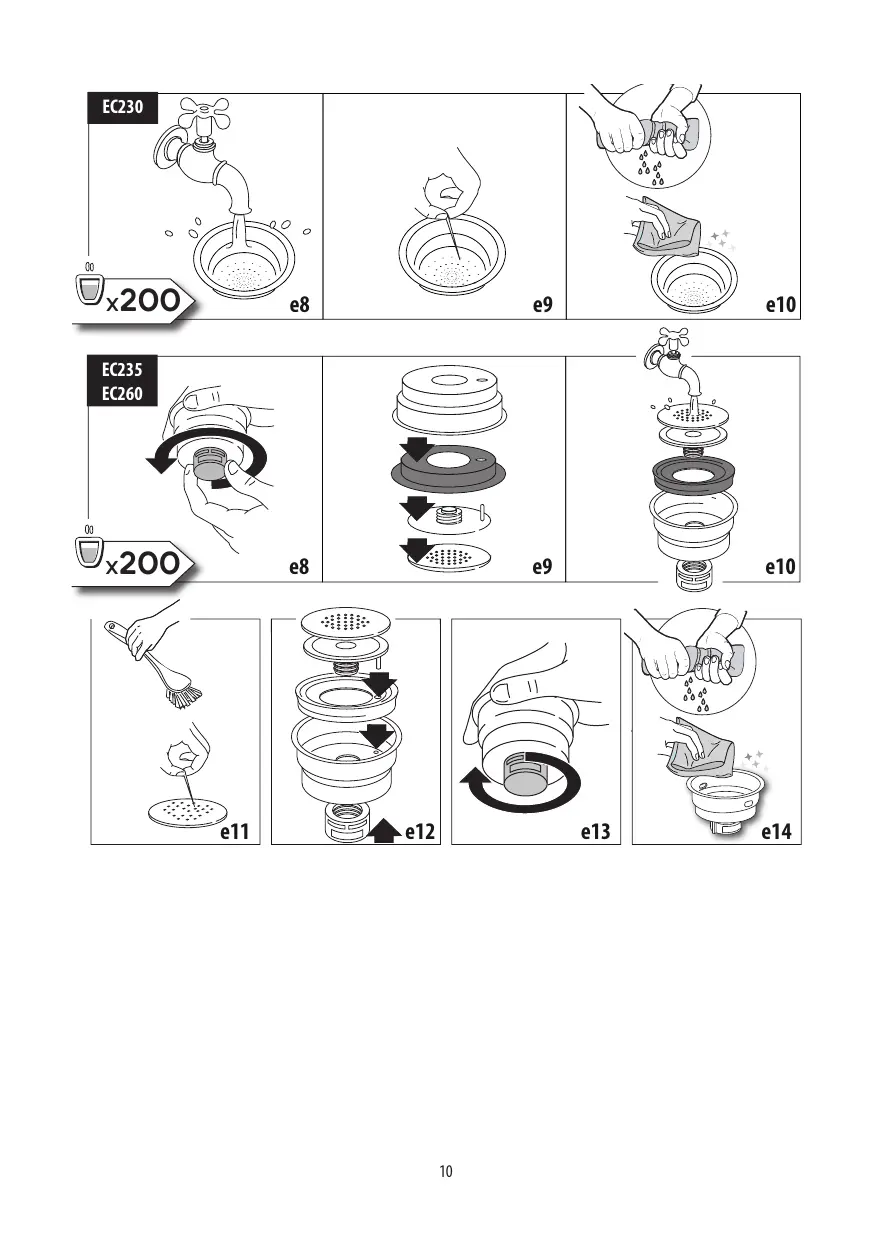 EC230

x200

e8

e9

e10

EC235
EC260

x200

e8

e9

e10

e11

e12

e13

e14

10