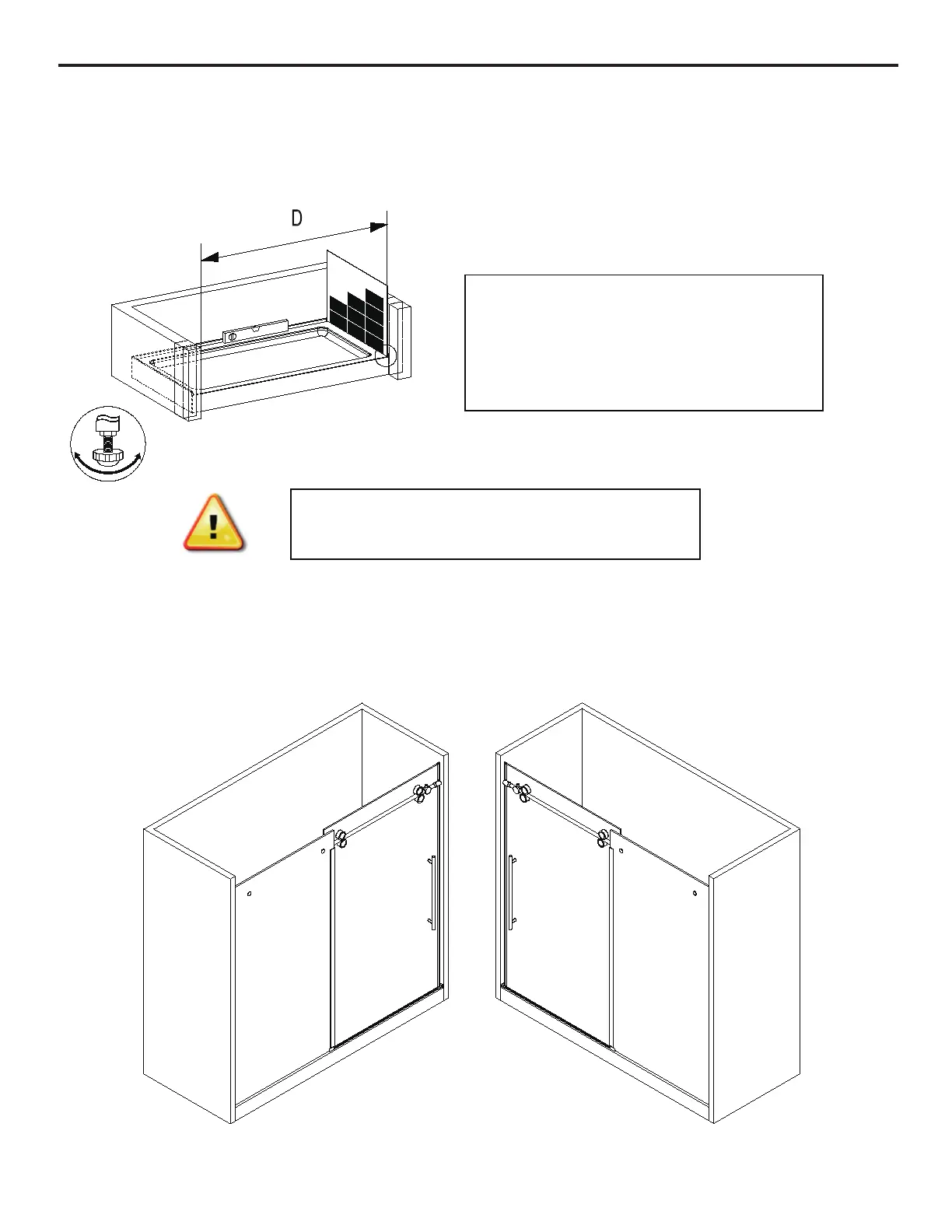 D