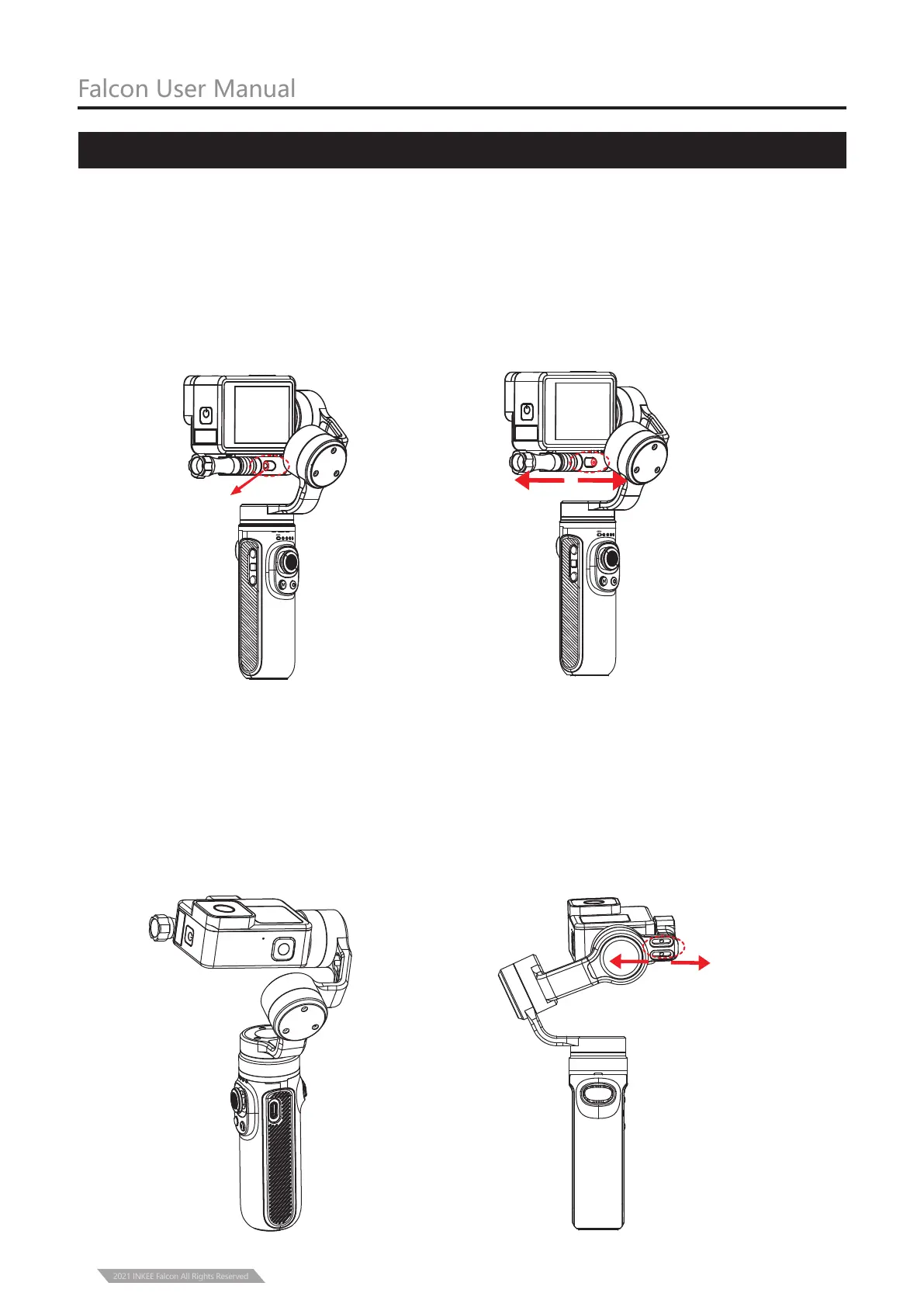 Falcon User Manual

2021 INKEE Falcon All Rights Reserved