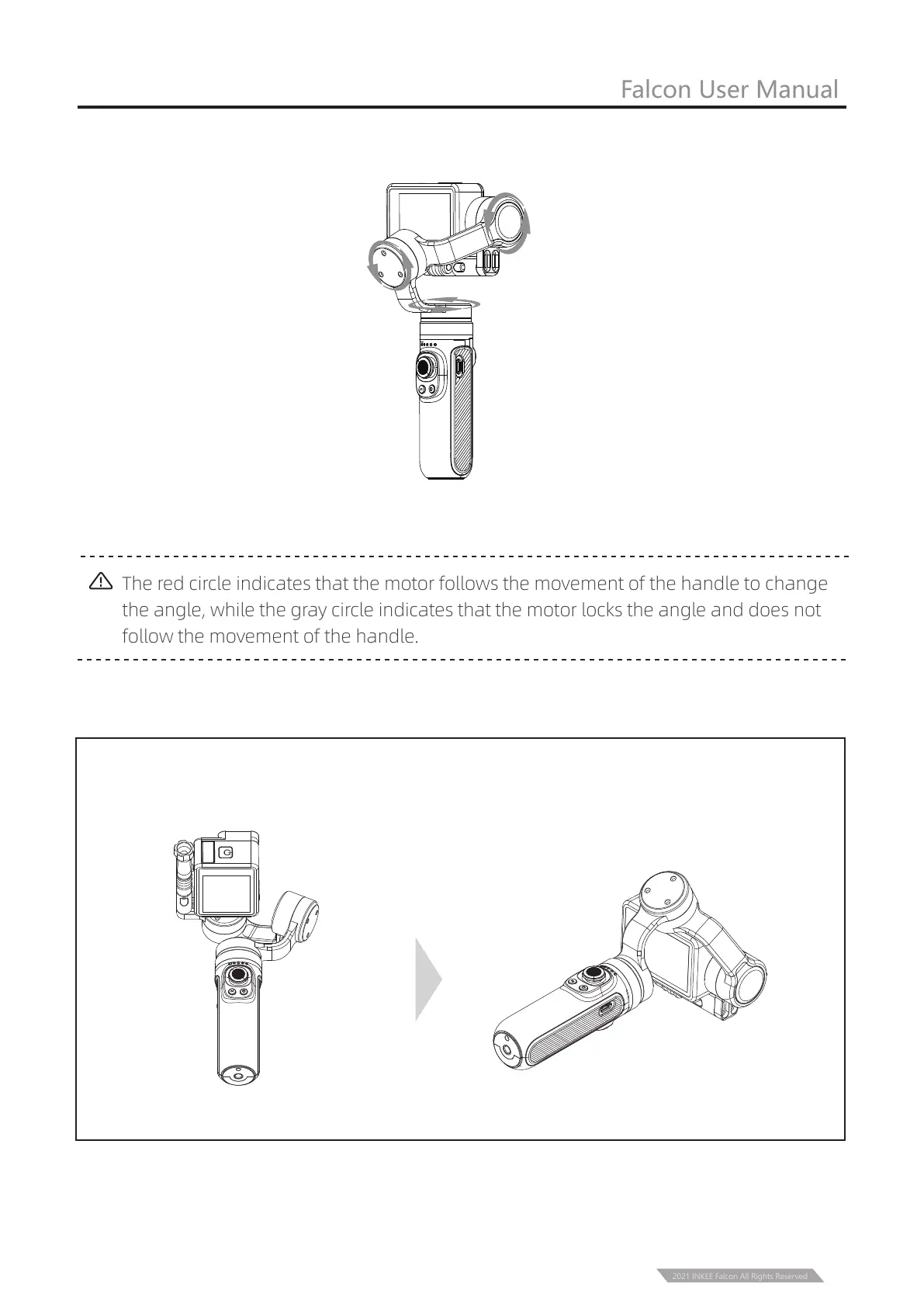 Falcon User Manual

The red circle indicates that the motor follows the movement of the handle to change the angle, while the gray circle indicates that the motor locks the angle and does not follow the movement of the handle.

2021 INKEE Falcon All Rights Reserved