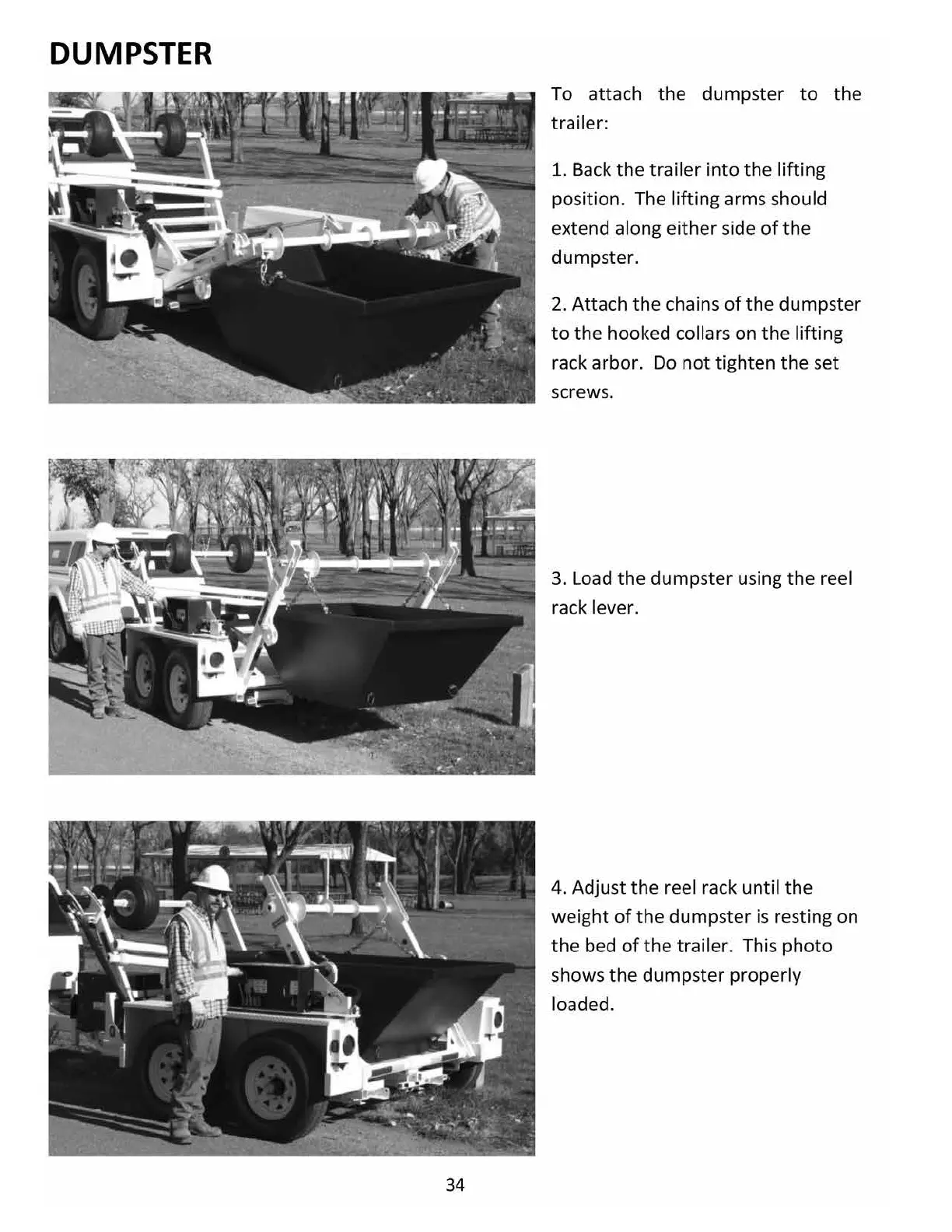 DUMPSTER

To attach the dumpster to the trailer:

1. Back the trailer into the lifting position. The lifting arms should extend along either side of the dumpster.

2. Attach the chains of the dumpster to the hooked collars on the lifting rack arbor. Do not tighten the set screws.

3. Load the dumpster using the reel rack lever.

4. Adjust the reel rack until the weight of the dumpster is resting on the bed of the trailer. This photo shows the dumpster properly loaded.

34