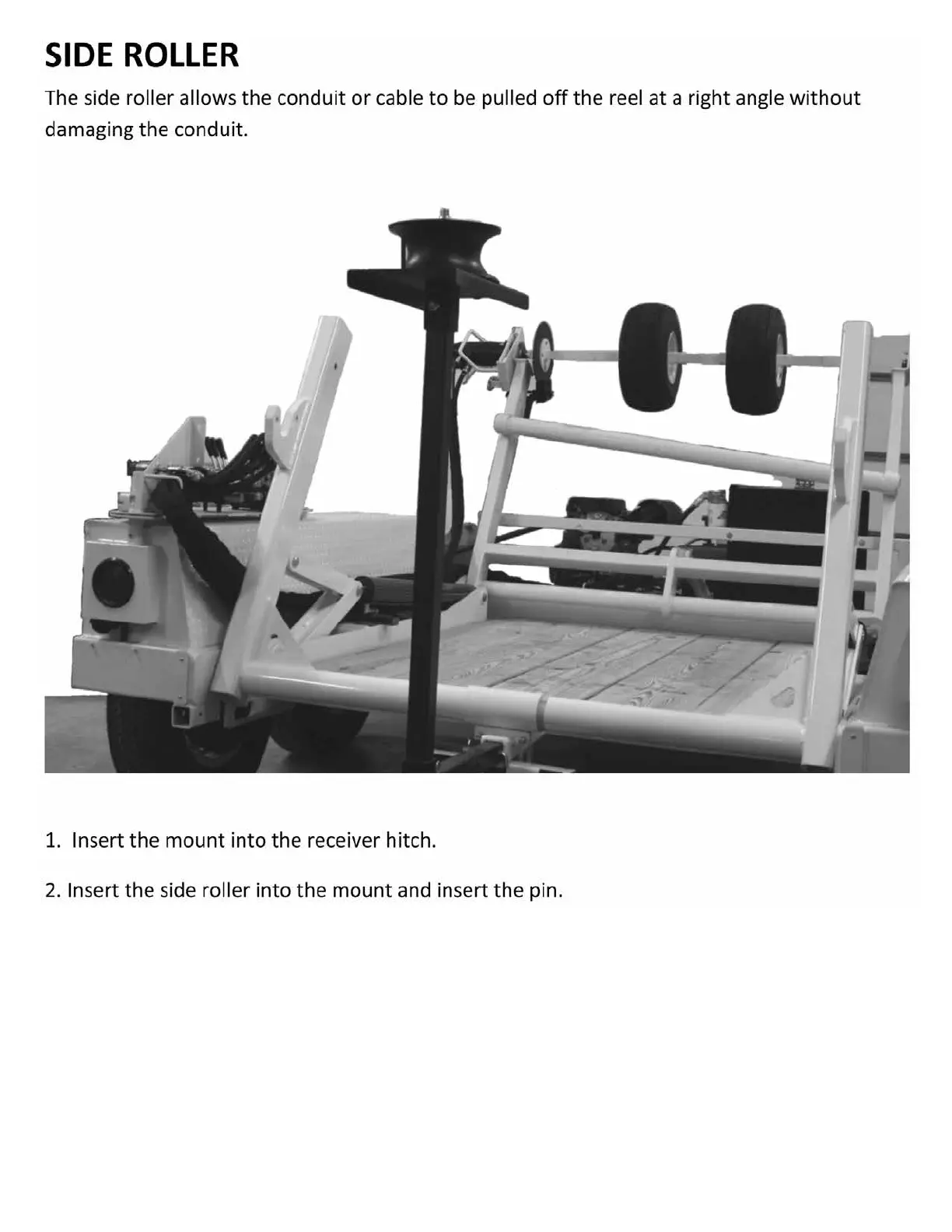 SIDE ROLLER

The side roller allows the conduit or cable to be pulled off the reel at a right angle without damaging the conduit.

1. Insert the mount into the receiver hitch.

2. Insert the side roller into the mount and insert the pin.