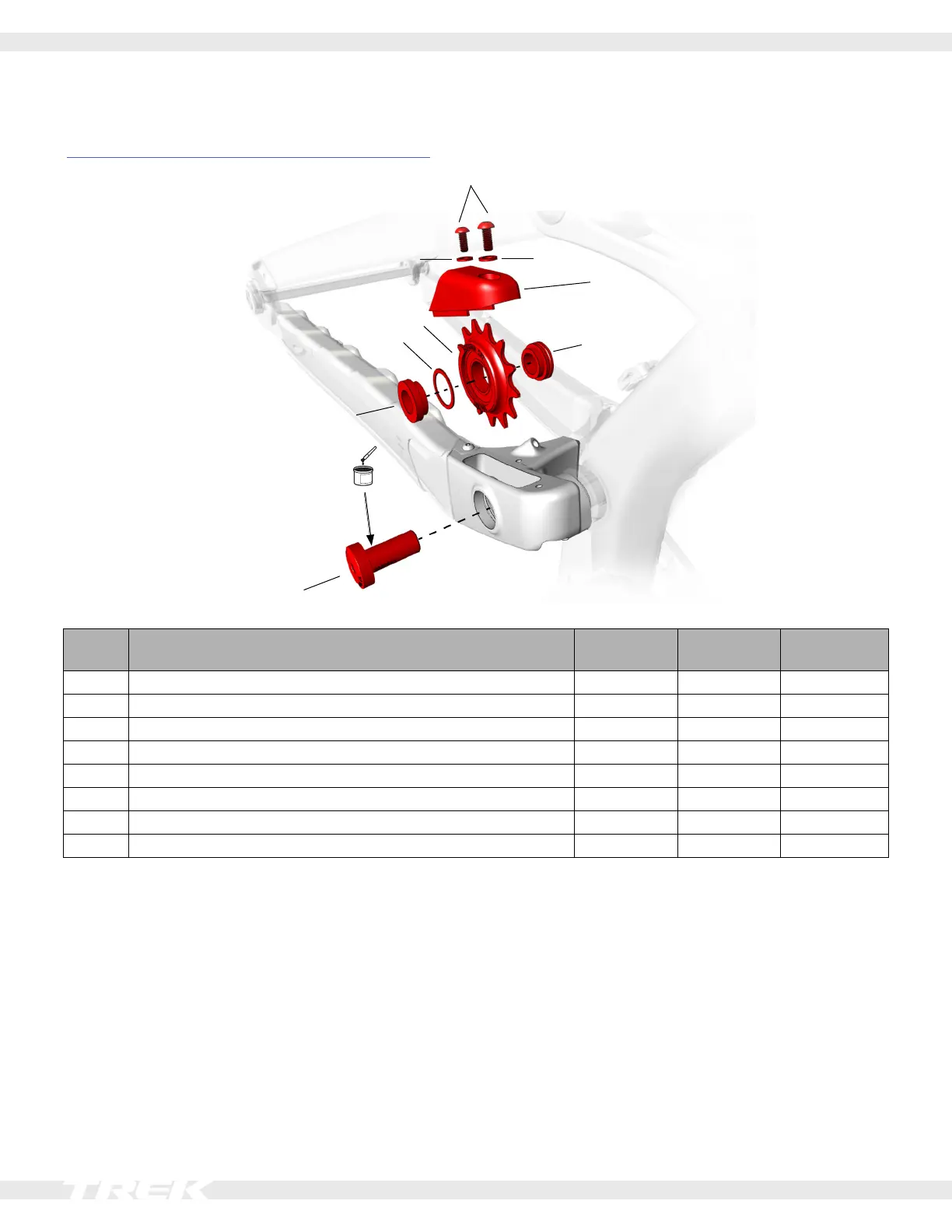 TREK