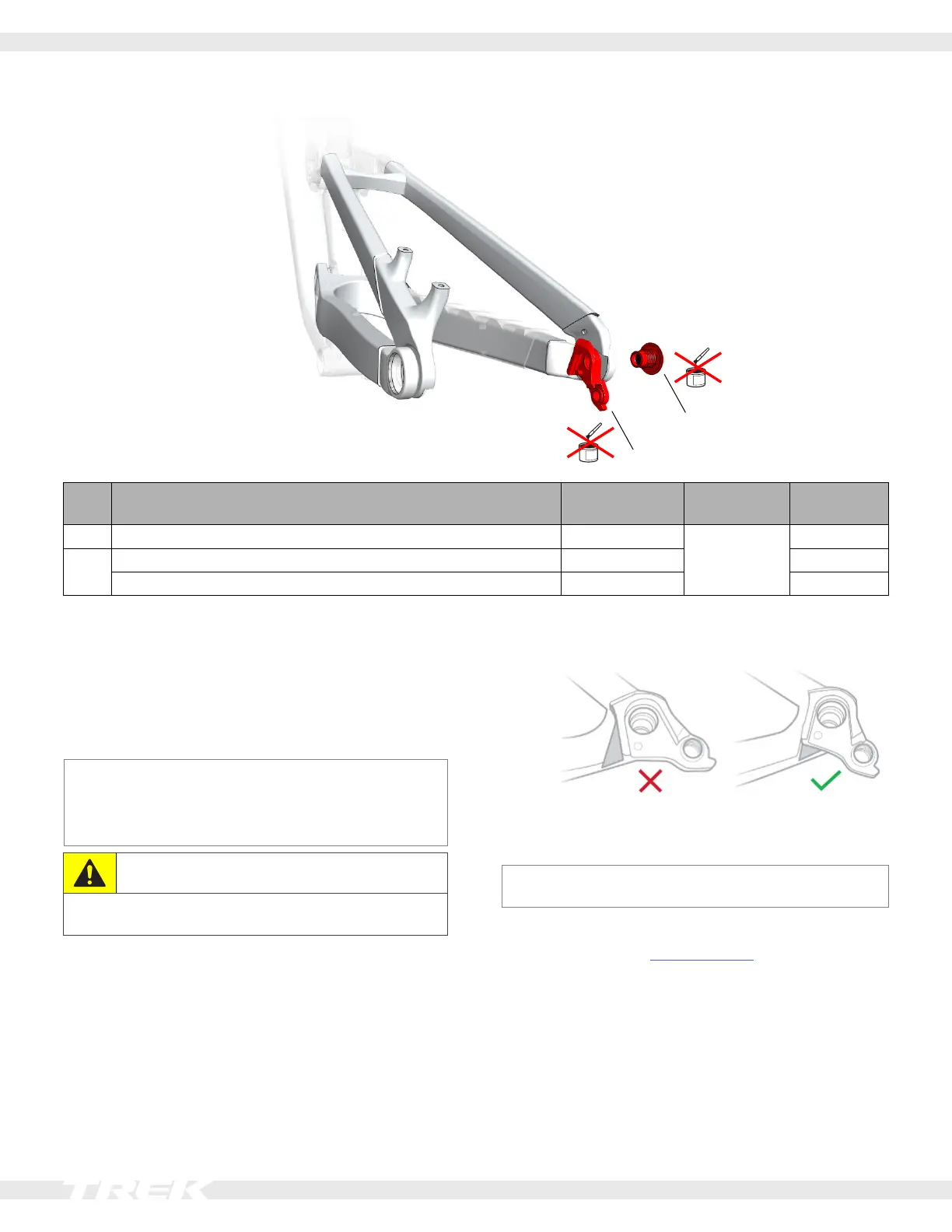 TREK