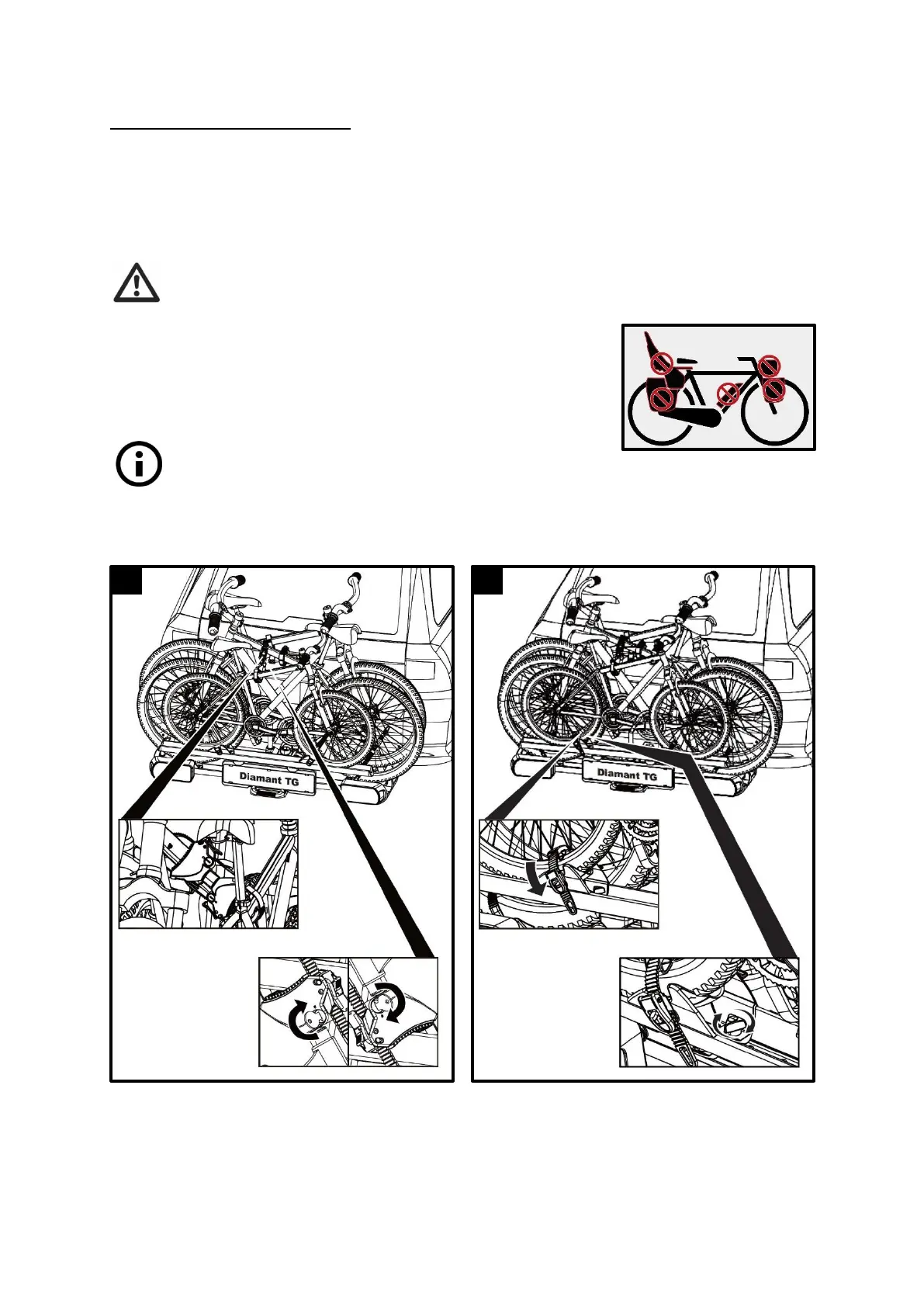 Diamant TG

Diamant TG