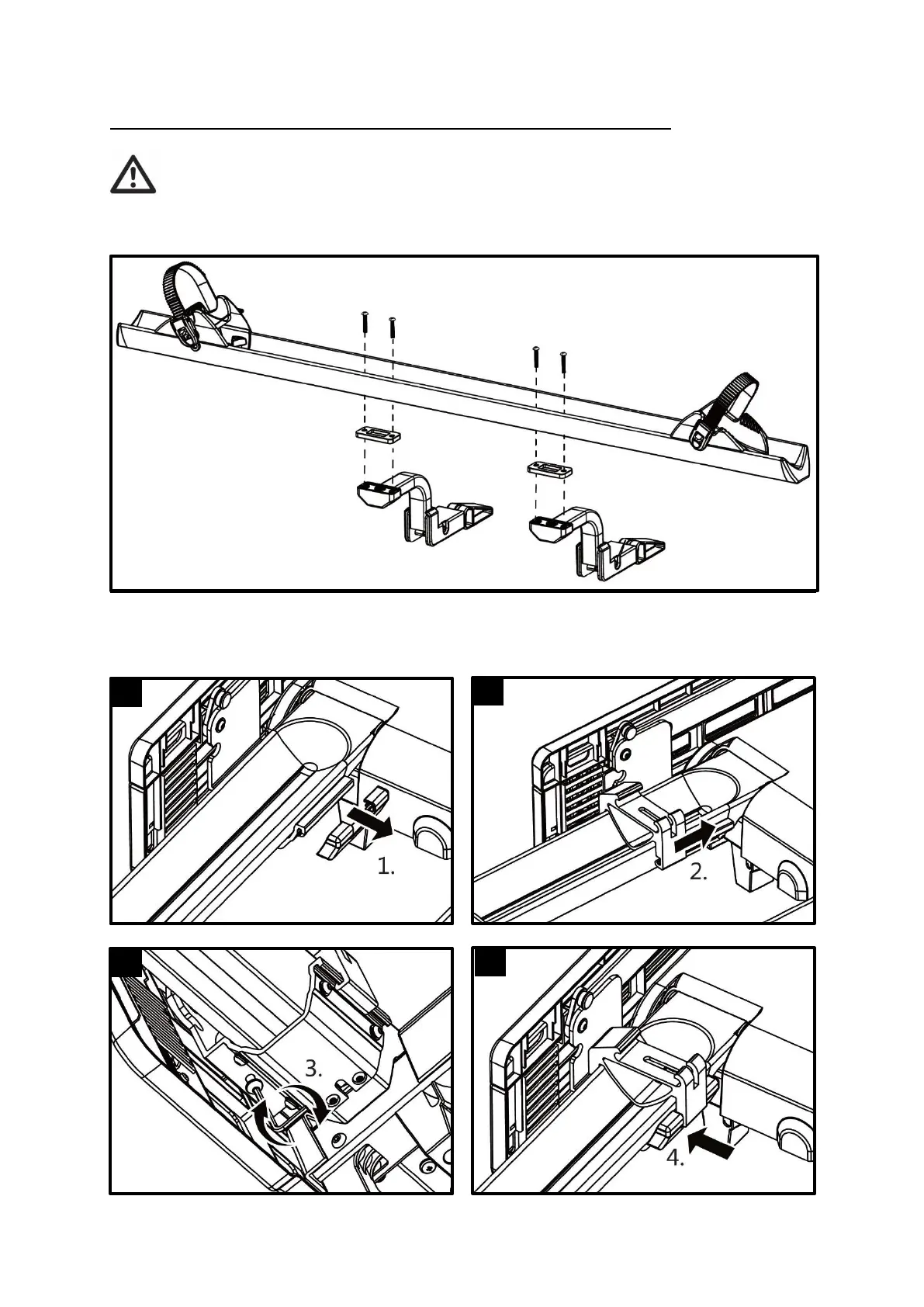 1.

2.

3.

4.