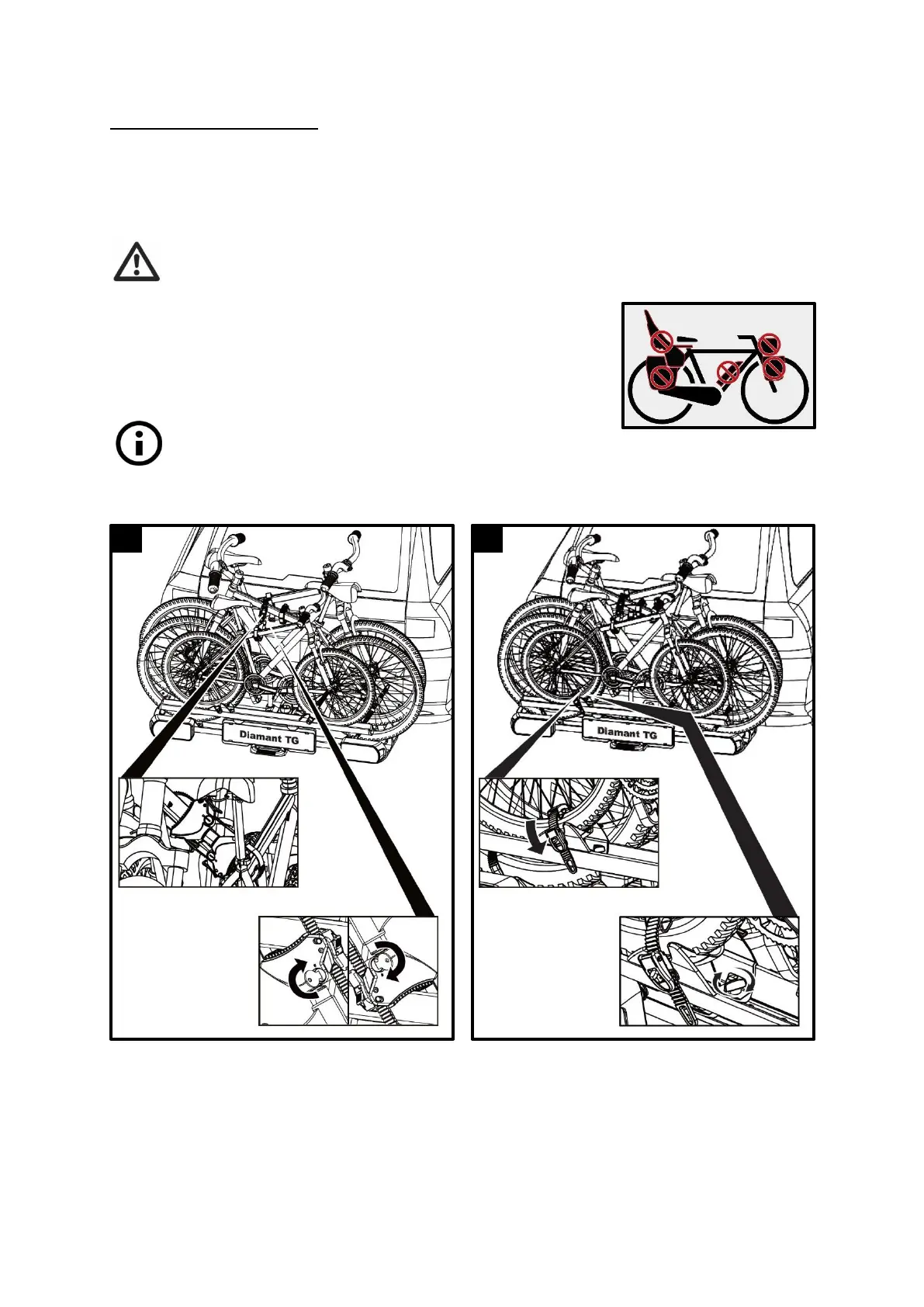 Diamant TG

Diamant TG