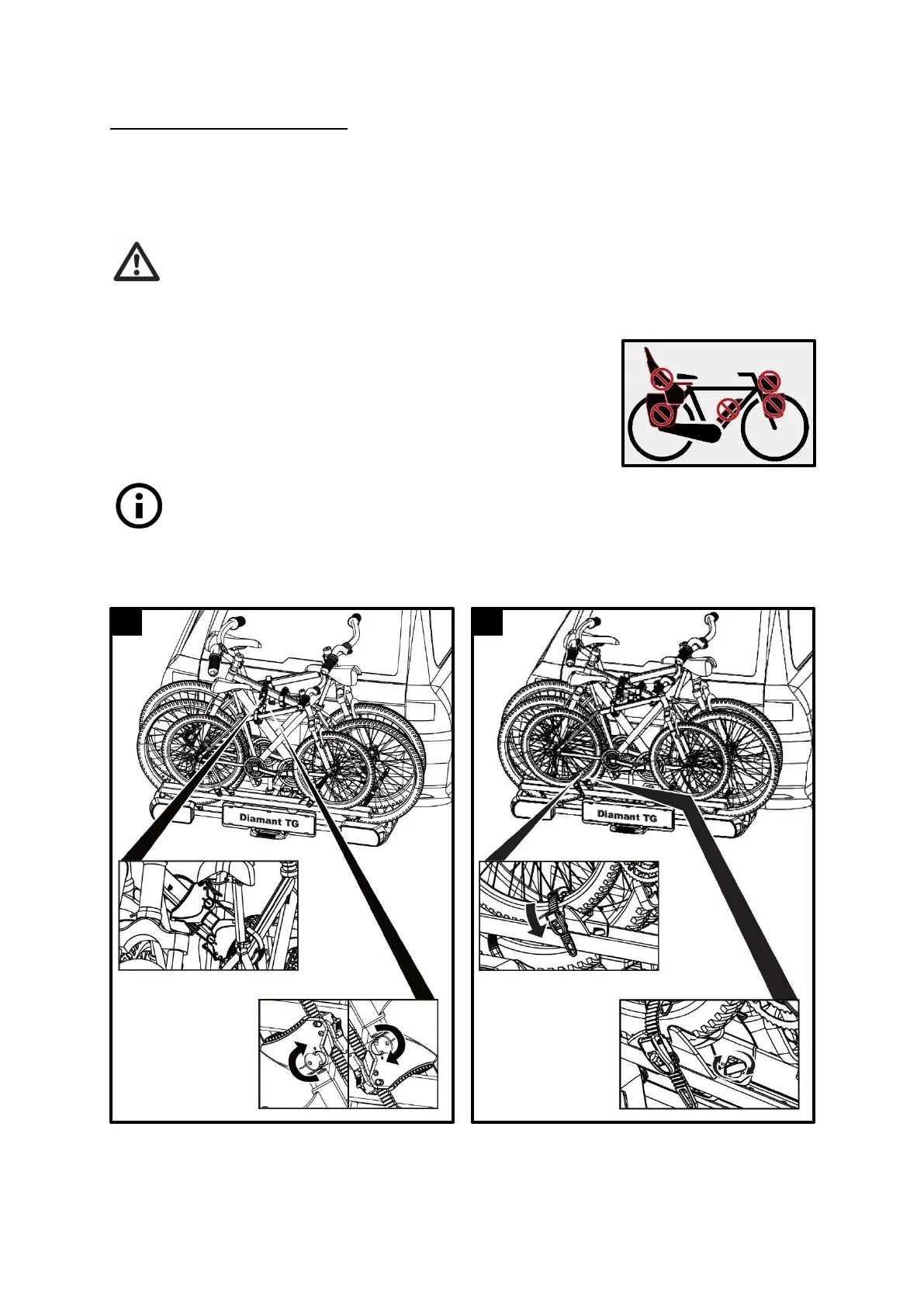 Diamant TG

Diamant TG